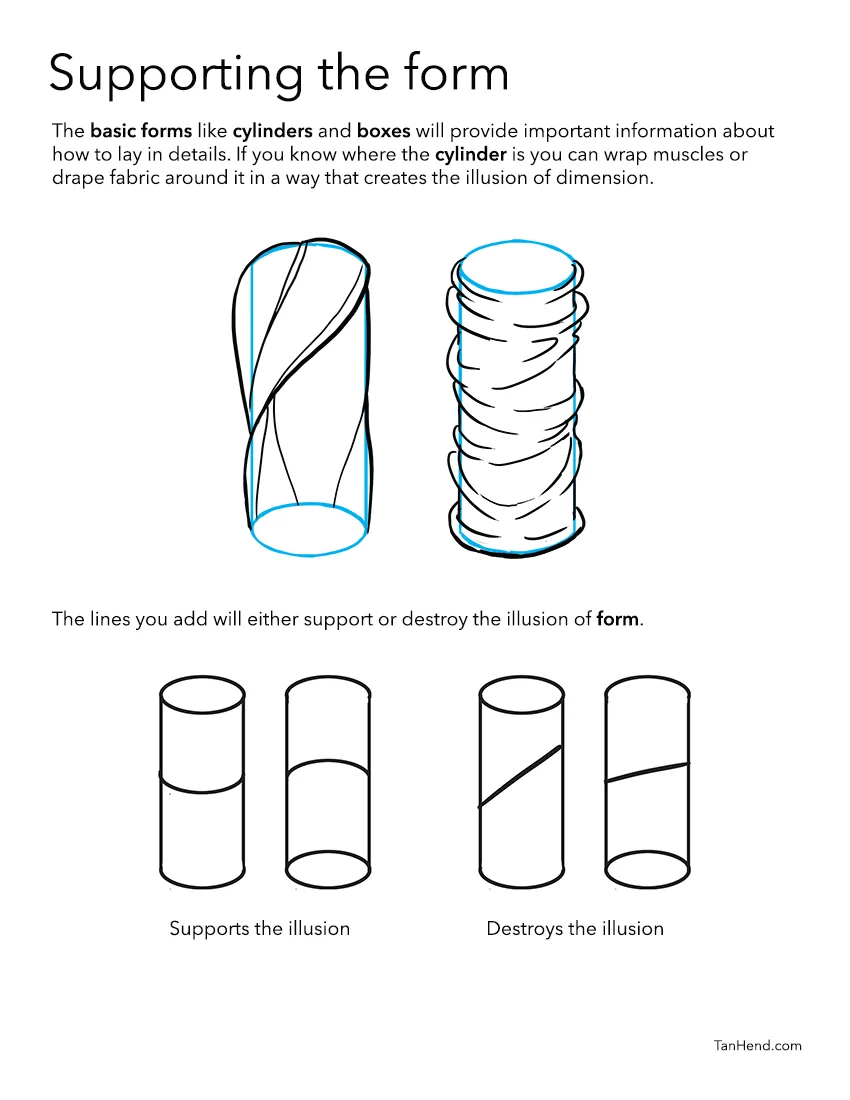 Supporting the form

The basic forms like cylinders and boxes will provide important information about how to lay in details. If you know where the cylinder is you can wrap muscles or drape fabric around it in a way that creates the illusion of dimension.

The lines you add will either support or destroy the illusion of form.

Supports the illusion

Destroys the illusion

TanHend.com