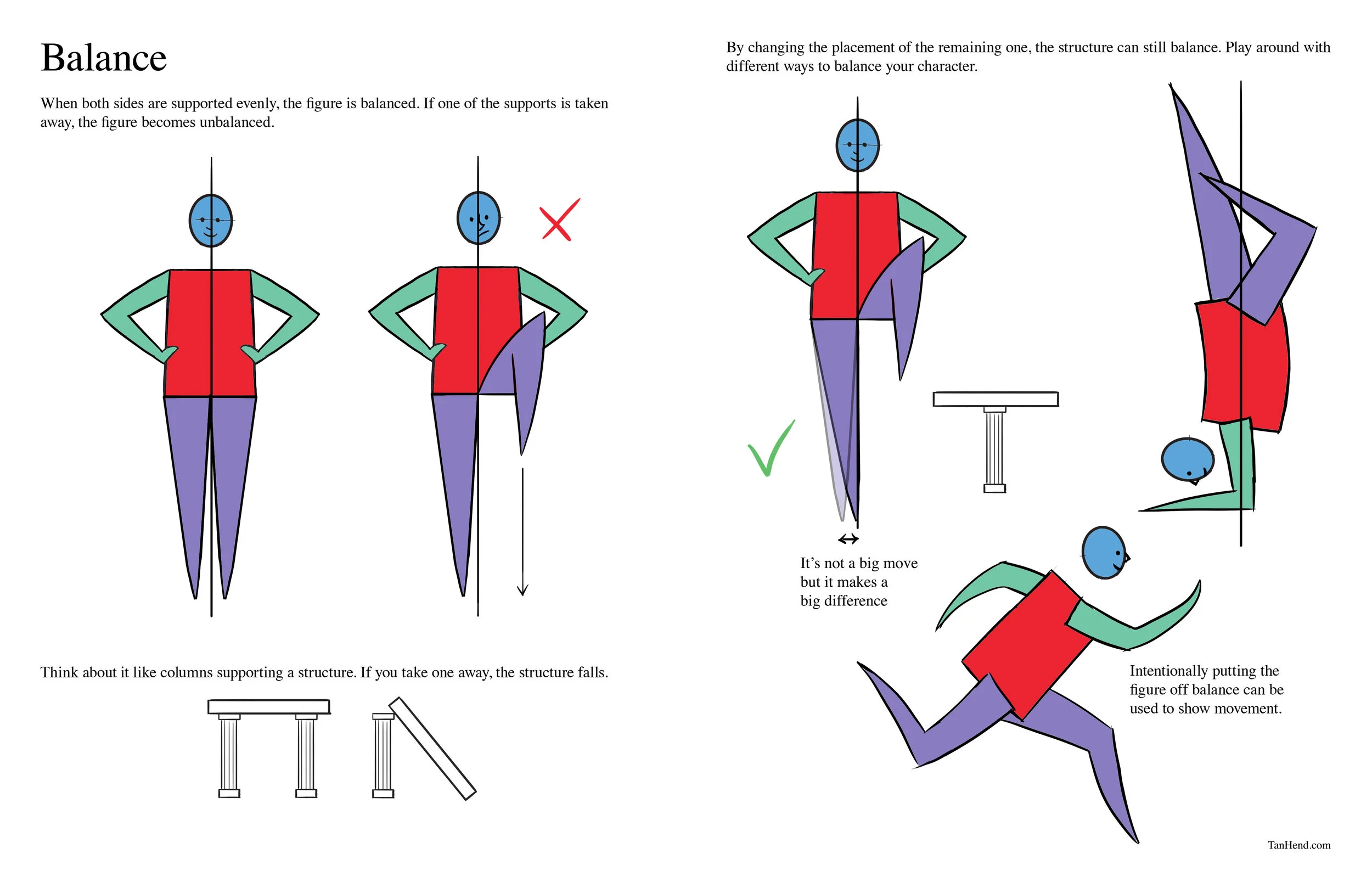 Balance

When both sides are supported evenly, the figure is balanced. If one of the supports is taken away, the figure becomes unbalanced.

Think about it like columns supporting a structure. If you take one away, the structure falls.

By changing the placement of the remaining one, the structure can still balance. Play around with different ways to balance your character.

It's not a big move but it makes a big difference

Intentionally putting the figure off balance can be used to show movement.

TanHend.com