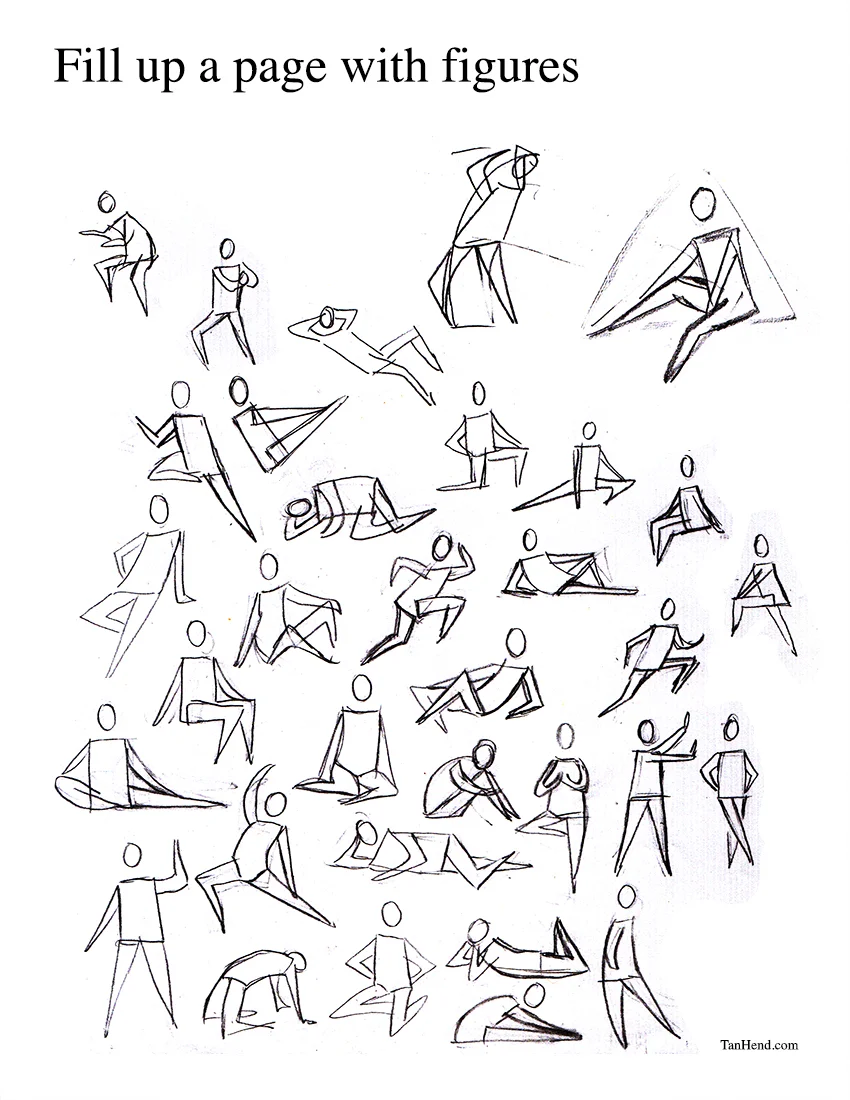 Fill up a page with figures

TanHend.com