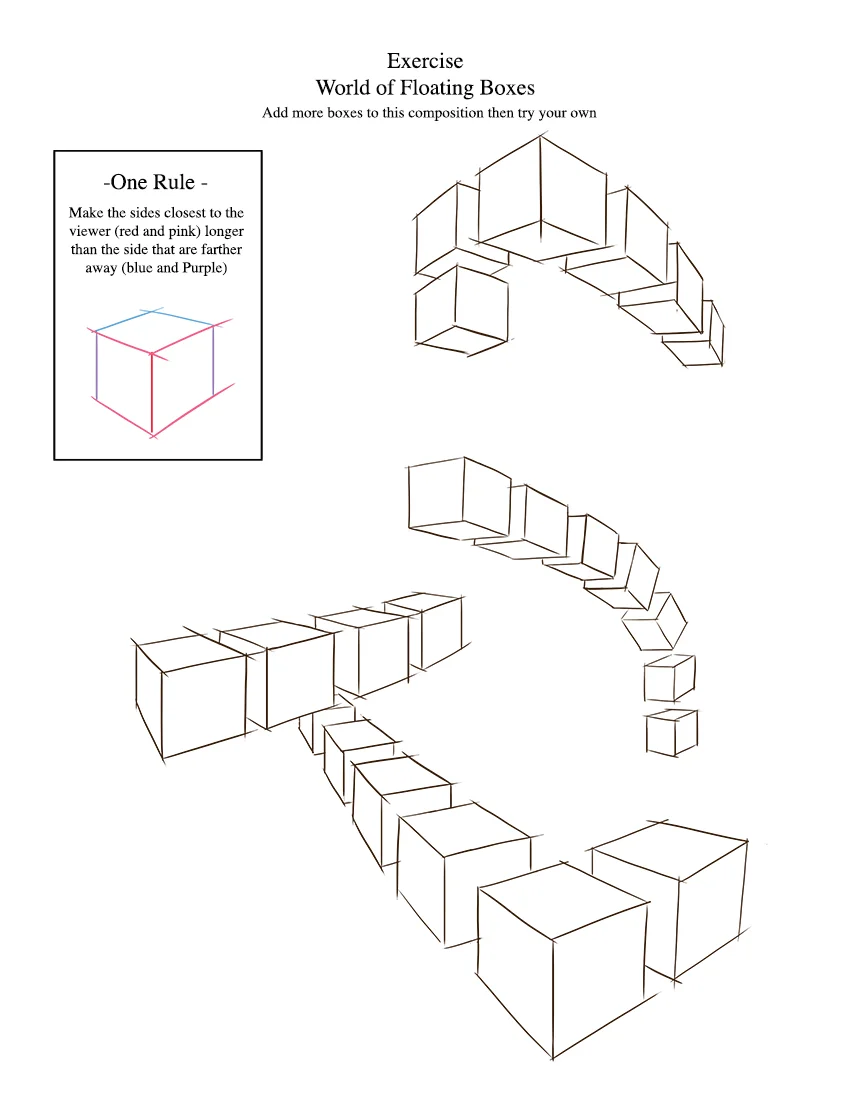 Exercise
World of Floating Boxes
Add more boxes to this composition then try your own

-One Rule -
Make the sides closest to the viewer (red and pink) longer than the side that are farther away (blue and Purple)