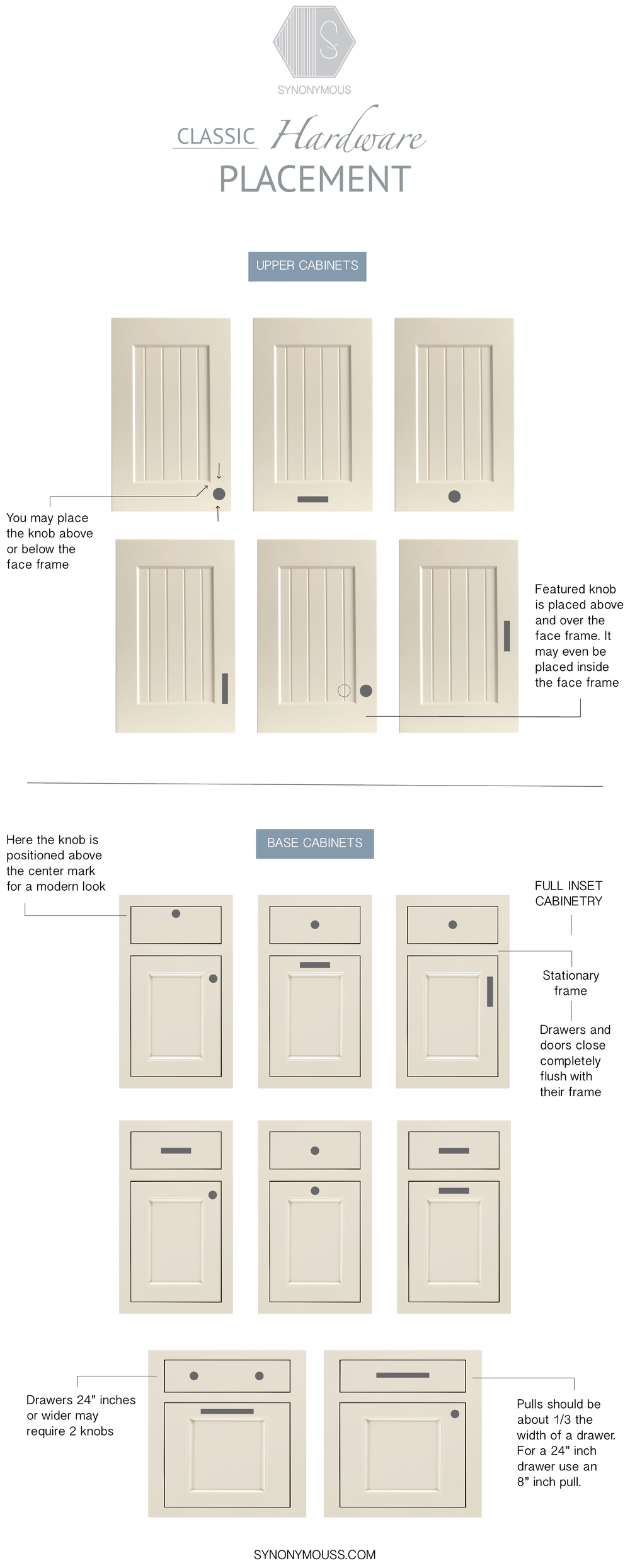 S

SYNONYMOUS

CLASSIC Hardware PLACEMENT

UPPER CABINETS

You may place the knob above or below the face frame

Featured knob is placed above and over the face frame. It may even be placed inside the face frame

BASE CABINETS

Here the knob is positioned above the center mark for a modern look

FULL INSET CABINETRY

Stationary frame

Drawers and doors close completely flush with their frame

Drawers 24" inches or wider may require 2 knobs

Pulls should be about 1/3 the width of a drawer. For a 24" inch drawer use an 8" inch pull.

SYNONYMOUSS.COM