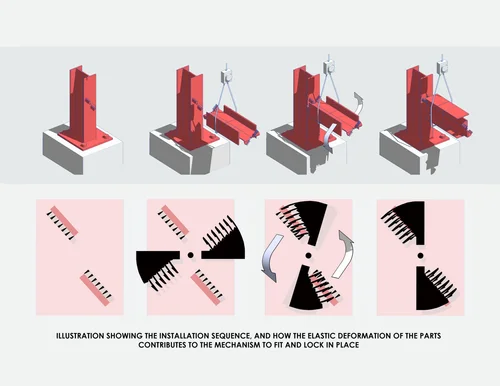 ILLUSTRATION SHOWING THE INSTALLATION SEQUENCE, AND HOW THE ELASTIC DEFORMATION OF THE PARTS CONTRIBUTES TO THE MECHANISM TO FIT AND LOCK IN PLACE