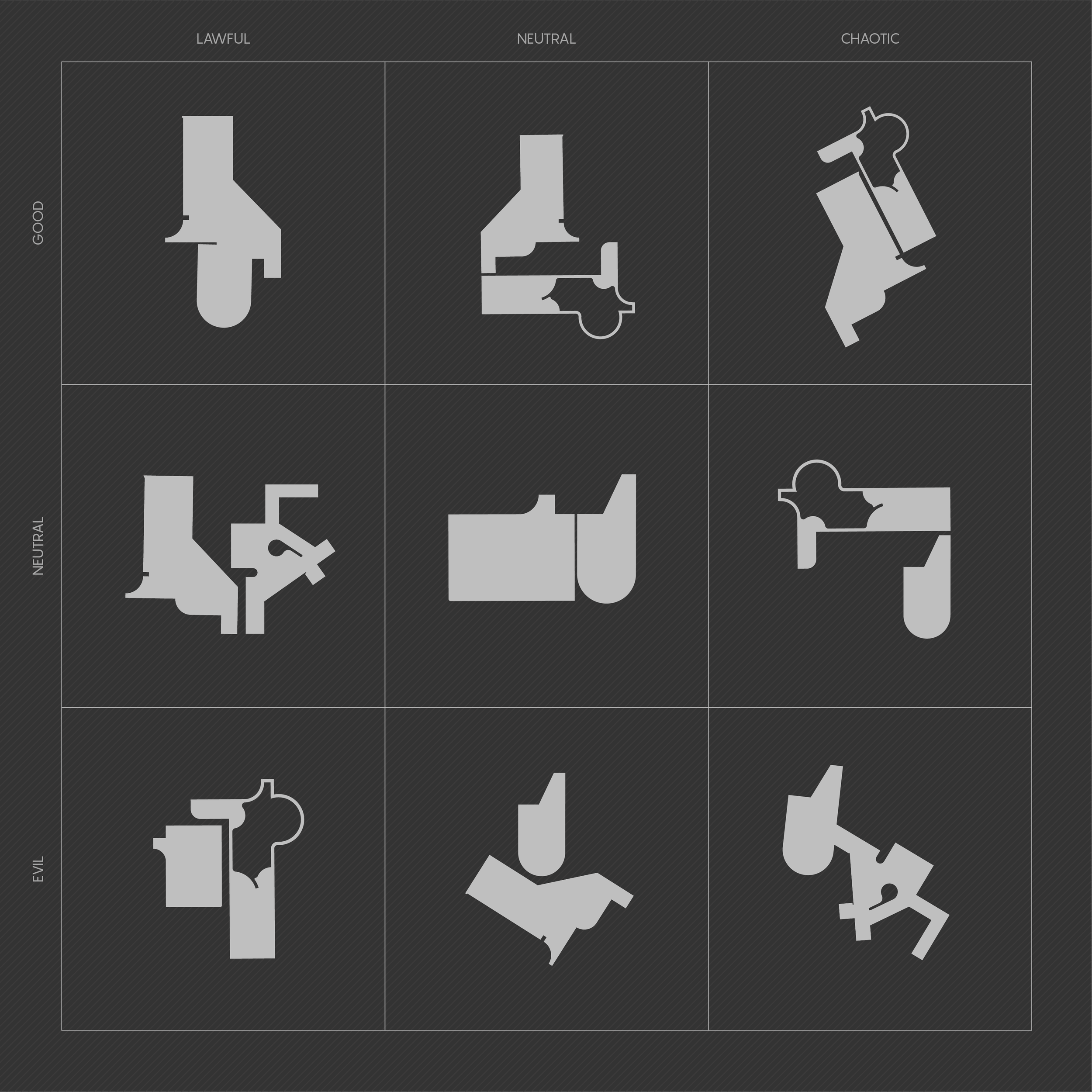 LAWFUL
NEUTRAL
CHAOTIC
GOOD
NEUTRAL
EVIL