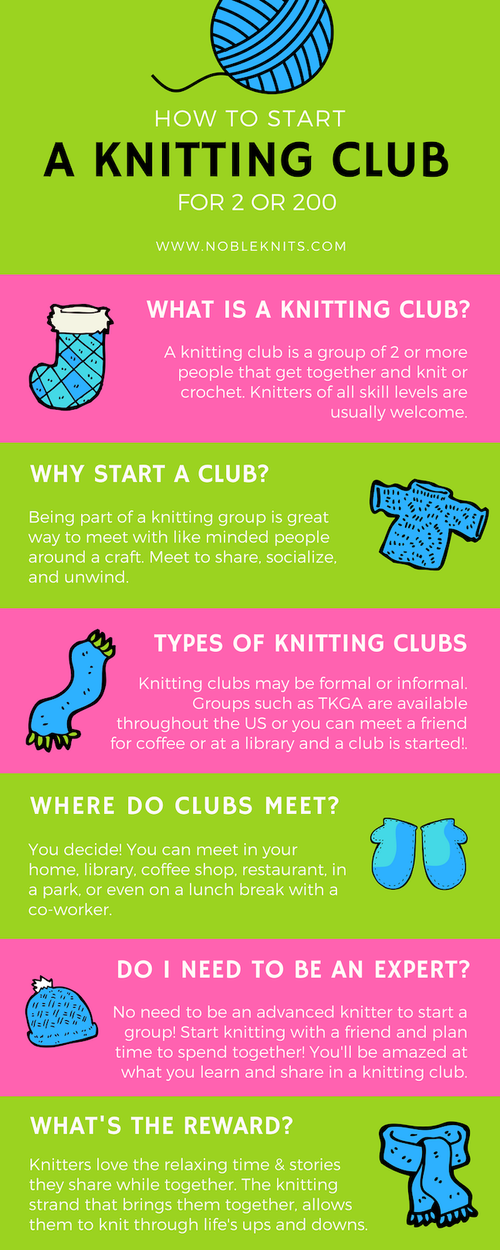 HOW TO START
A KNITTING CLUB
FOR 2 OR 200

WWW.NOBLEKNITS.COM

WHAT IS A KNITTING CLUB?

A knitting club is a group of 2 or more people that get together and knit or crochet. Knitters of all skill levels are usually welcome.

WHY START A CLUB?

Being part of a knitting group is great way to meet with like minded people around a craft. Meet to share, socialize, and unwind.

TYPES OF KNITTING CLUBS

Knitting clubs may be formal or informal. Groups such as TKGA are available throughout the US or you can meet a friend for coffee or at a library and a club is started!.

WHERE DO CLUBS MEET?

You decide! You can meet in your home, library, coffee shop, restaurant, in a park, or even on a lunch break with a co-worker.

DO I NEED TO BE AN EXPERT?

No need to be an advanced knitter to start a group! Start knitting with a friend and plan time to spend together! You'll be amazed at what you learn and share in a knitting club.

WHAT'S THE REWARD?

Knitters love the relaxing time & stories they share while together. The knitting strand that brings them together, allows them to knit through life's ups and downs.