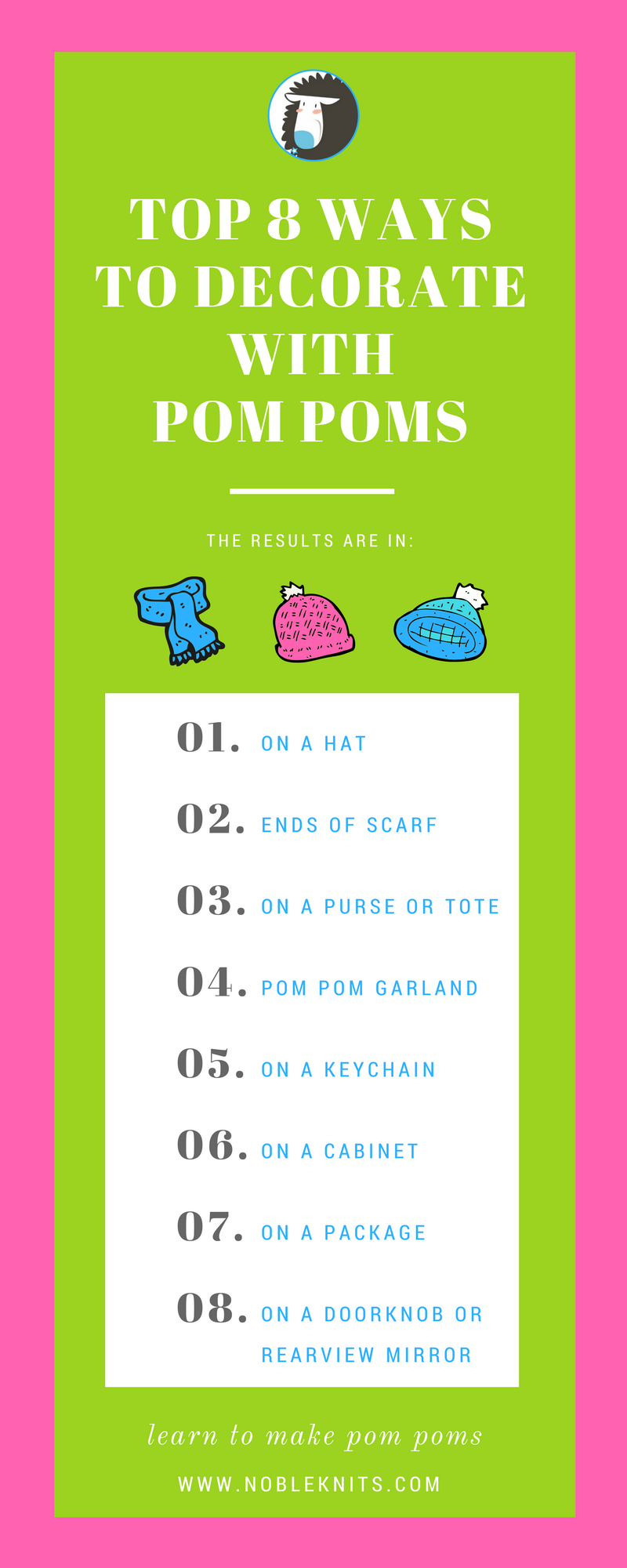 TOP 8 WAYS TO DECORATE WITH POM POMS

THE RESULTS ARE IN:

01. ON A HAT

02. ENDS OF SCARF

03. ON A PURSE OR TOTE

04. POM POM GARLAND

05. ON A KEYCHAIN

06. ON A CABINET

07. ON A PACKAGE

08. ON A DOORKNOB OR REARVIEW MIRROR

learn to make pom poms

WWW.NOBLEKNITS.COM