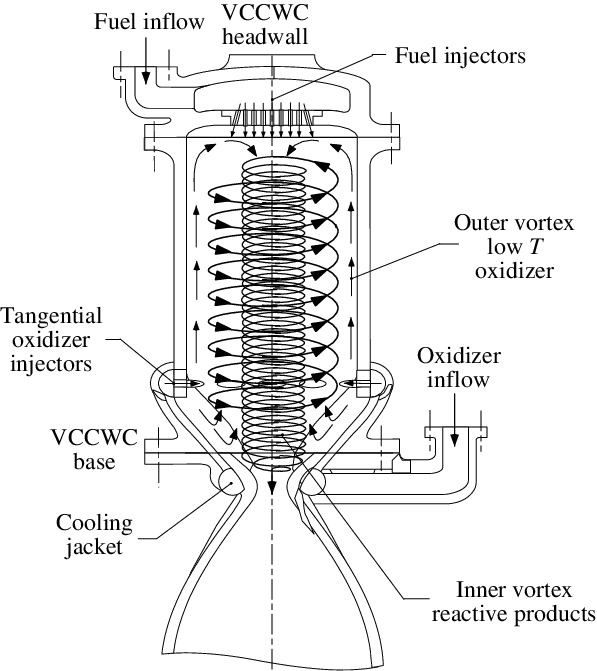 Fuel inflow

VCCWC headwall

Fuel injectors

Outer vortex low $T$ oxidizer

Tangential oxidizer injectors

Oxidizer inflow

VCCWC base

Cooling jacket

Inner vortex reactive products