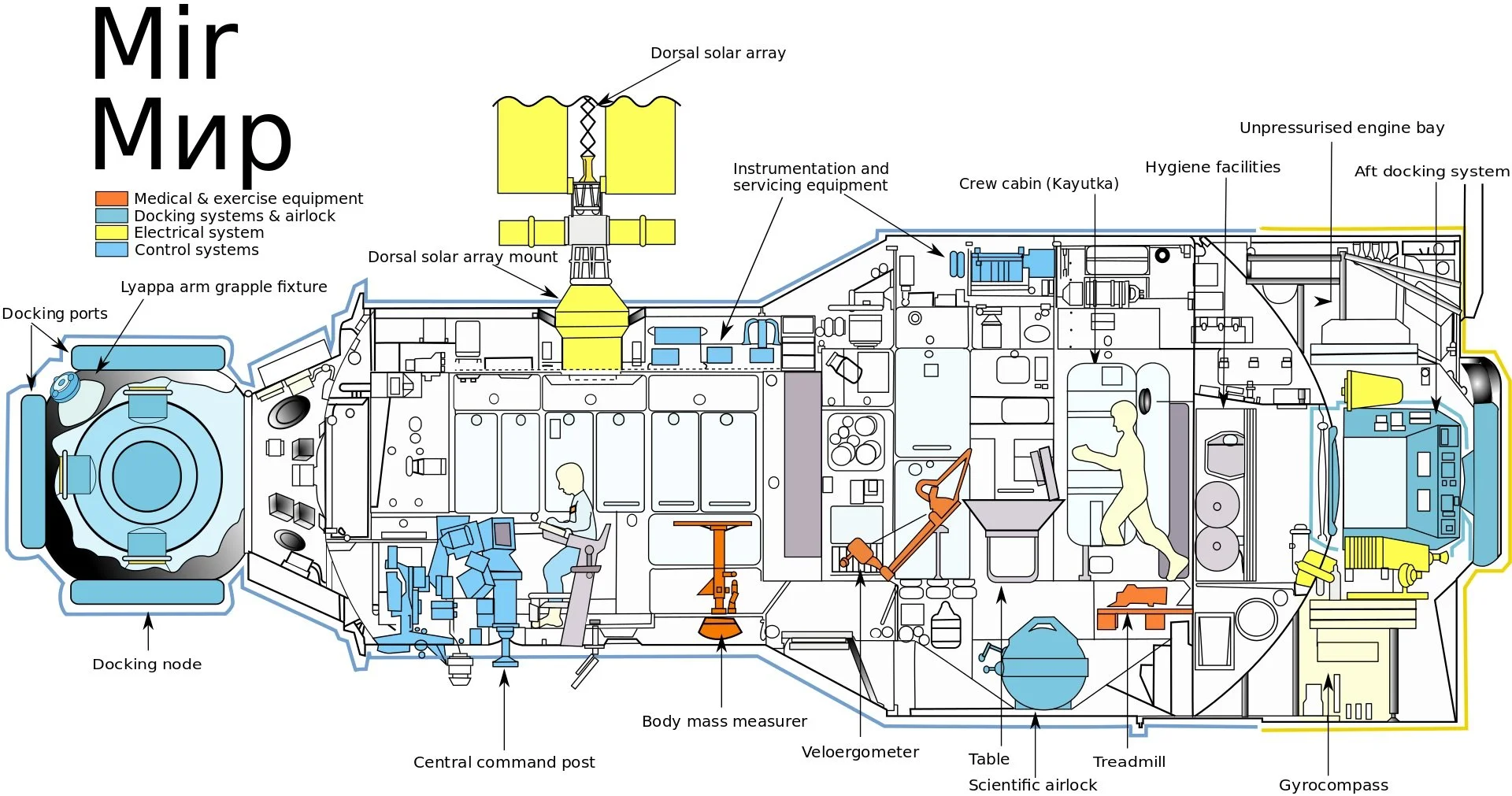 Mir
Мир

Medical & exercise equipment
Docking systems & airlock
Electrical system
Control systems

Dorsal solar array
Instrumentation and servicing equipment
Crew cabin (Kayutka)
Hygiene facilities
Unpressurised engine bay
Aft docking system
Dorsal solar array mount
Lyappa arm grapple fixture
Docking ports
Docking node
Central command post
Body mass measurer
Veloergometer
Table
Scientific airlock
Treadmill
Gyrocompass