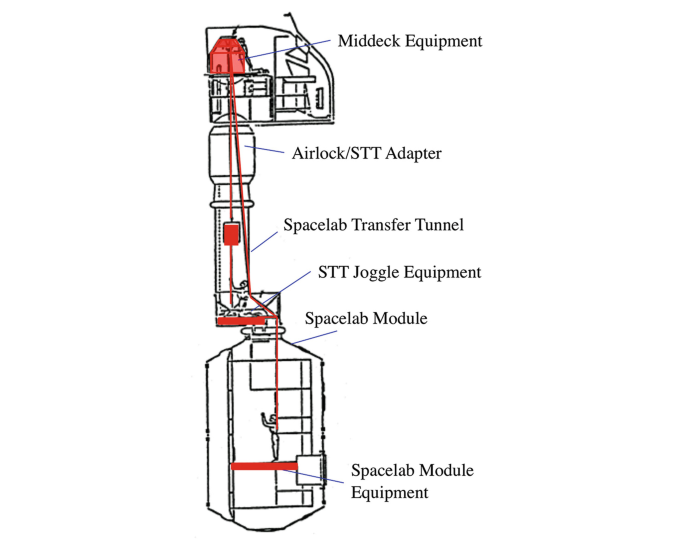 Middeck Equipment

Airlock/STT Adapter

Spacelab Transfer Tunnel

STT Joggle Equipment

Spacelab Module

Spacelab Module Equipment