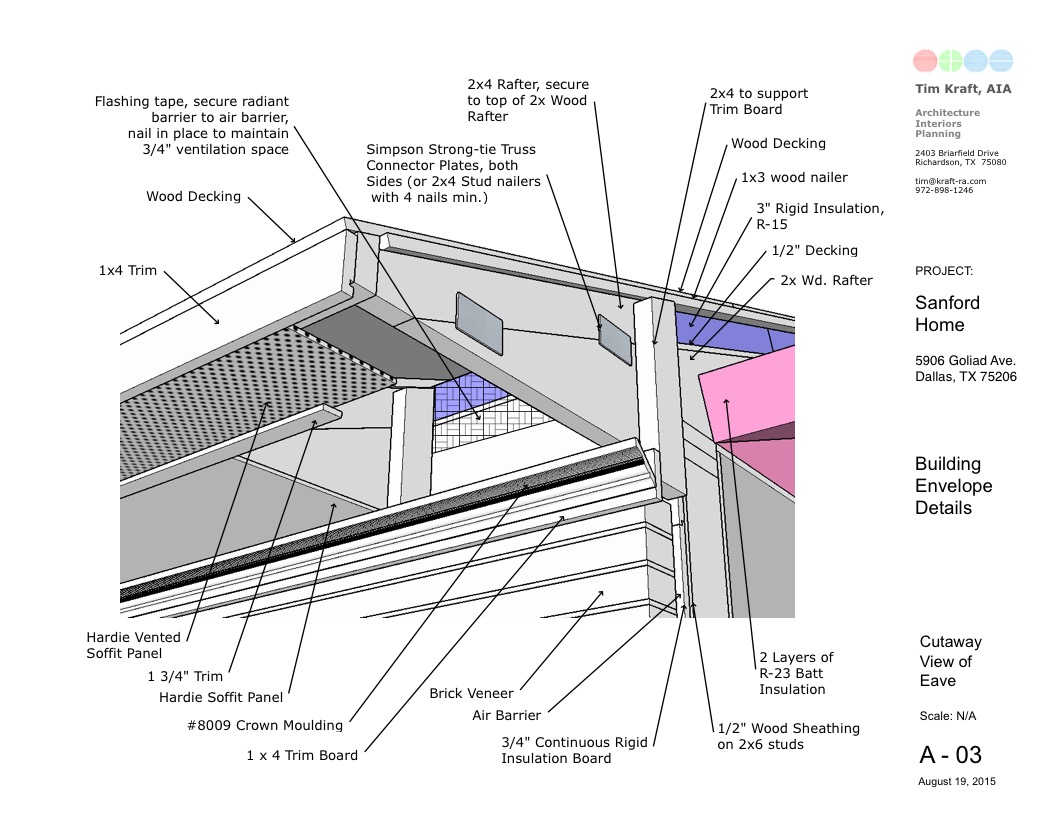 Flashing tape, secure radiant barrier to air barrier, nail in place to maintain 3/4" ventilation space

Wood Decking

1x4 Trim

Simpson Strong-tie Truss Connector Plates, both Sides (or 2x4 Stud nailers with 4 nails min.)

2x4 Rafter, secure to top of 2x Wood Rafter

2x4 to support Trim Board

Wood Decking

1x3 wood nailer

3" Rigid Insulation, R-15

1/2" Decking

2x Wd. Rafter

Hardie Vented Soffit Panel

1 3/4" Trim

Hardie Soffit Panel

#8009 Crown Moulding

1 x 4 Trim Board

Brick Veneer

Air Barrier

3/4" Continuous Rigid Insulation Board

1/2" Wood Sheathing on 2x6 studs

2 Layers of R-23 Batt Insulation

Tim Kraft, AIA

Architecture
Interiors
Planning

2403 Briarfield Drive
Richardson, TX 75080

tim@kraft-ra.com
972-898-1246

PROJECT:

Sanford Home

5906 Goliad Ave.
Dallas, TX 75206

Building Envelope Details

Cutaway View of Eave

Scale: N/A

A - 03

August 19, 2015