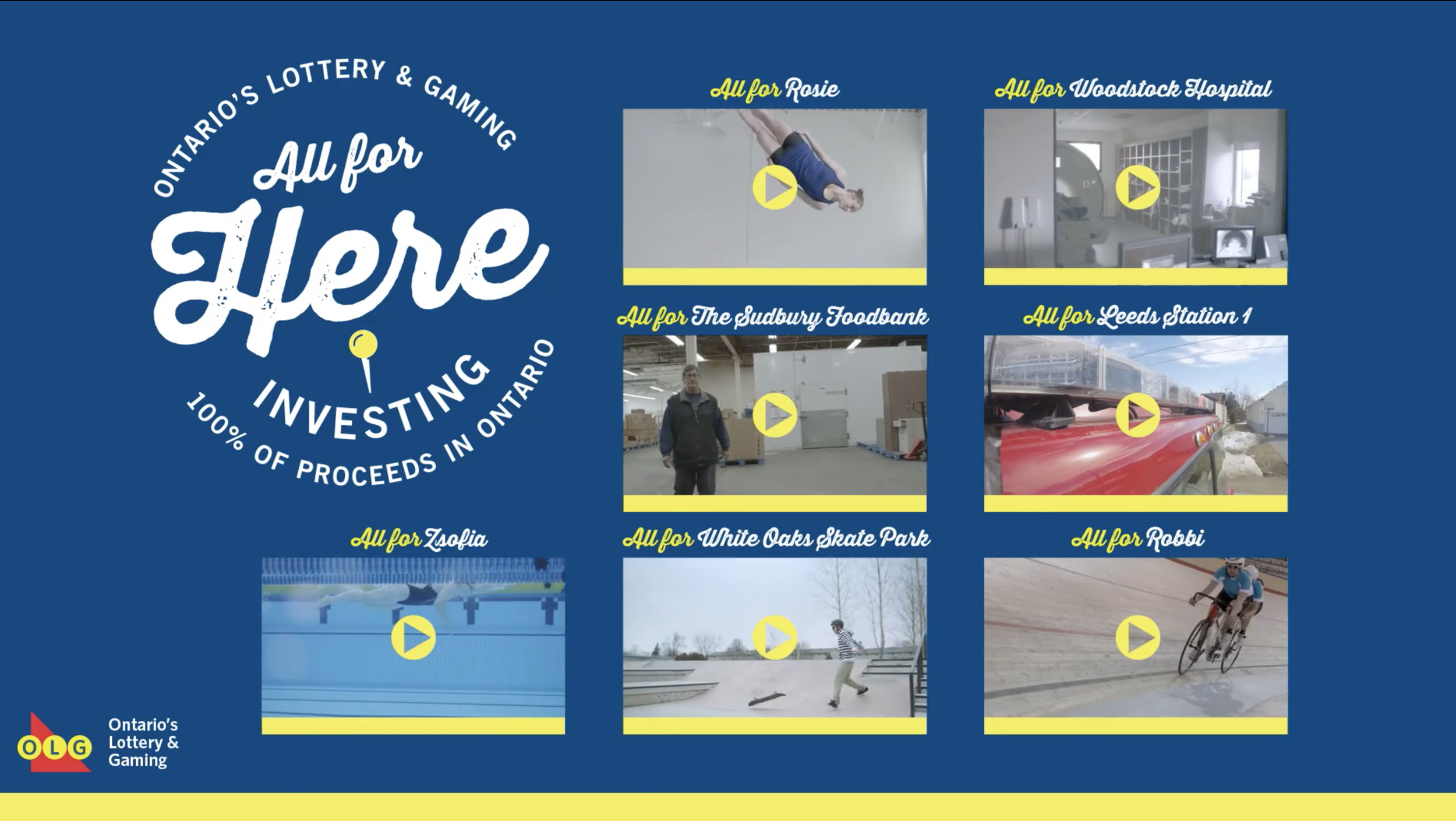 ONTARIO'S LOTTERY & GAMING
All for
Here
INVESTING
100% OF PROCEEDS IN ONTARIO

All for Rosie

All for Woodstock Hospital

All for The Sudbury Foodbank

All for Leeds Station 1

All for Zsofia

All for White Oaks Skate Park

All for Robbi

OLG Ontario's Lottery & Gaming