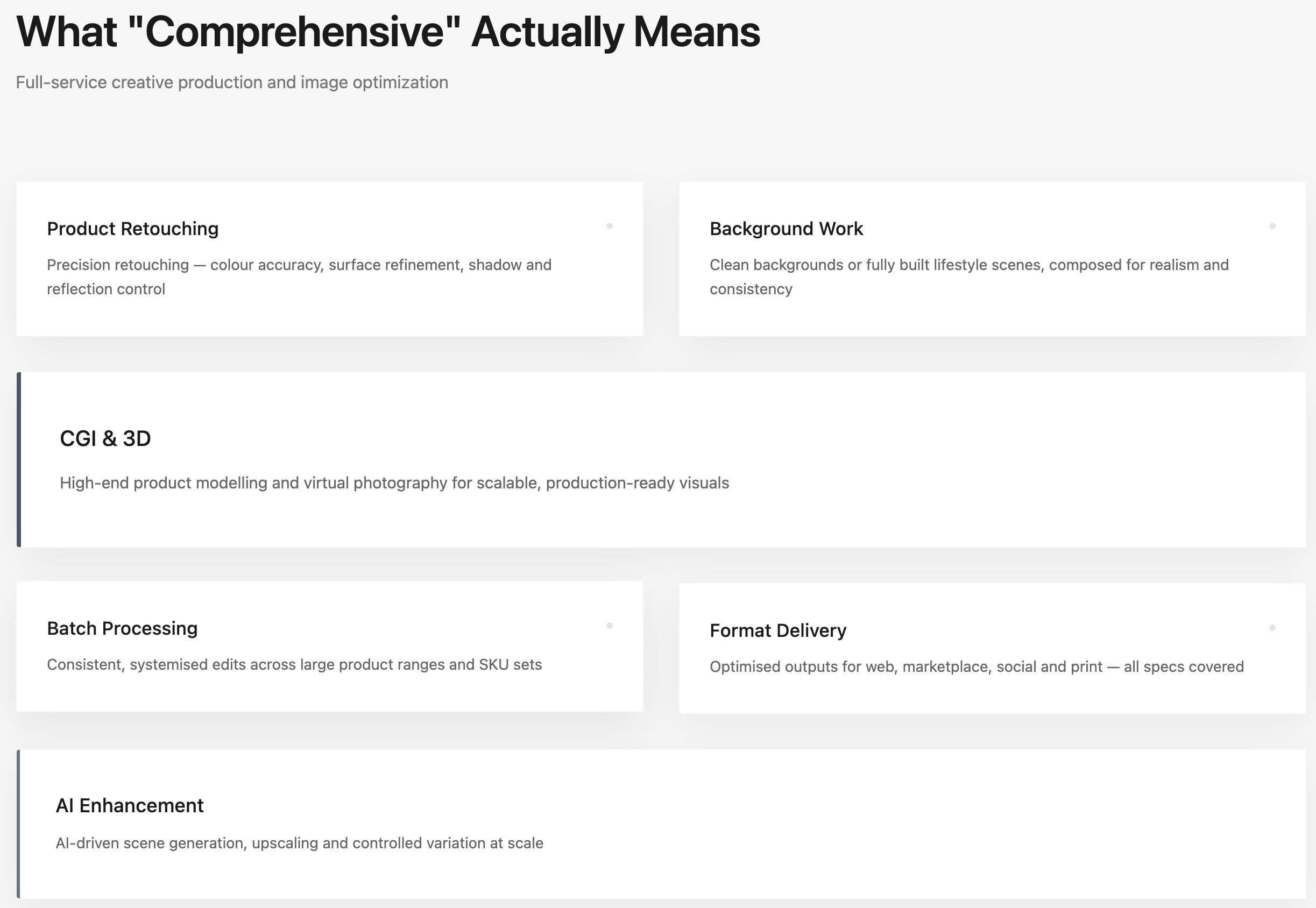 What "Comprehensive" Actually Means

Full-service creative production and image optimization

Product Retouching

Precision retouching — colour accuracy, surface refinement, shadow and reflection control

Background Work

Clean backgrounds or fully built lifestyle scenes, composed for realism and consistency

CGI & 3D

High-end product modelling and virtual photography for scalable, production-ready visuals

Batch Processing

Consistent, systemised edits across large product ranges and SKU sets

Format Delivery

Optimised outputs for web, marketplace, social and print — all specs covered

AI Enhancement

AI-driven scene generation, upscaling and controlled variation at scale