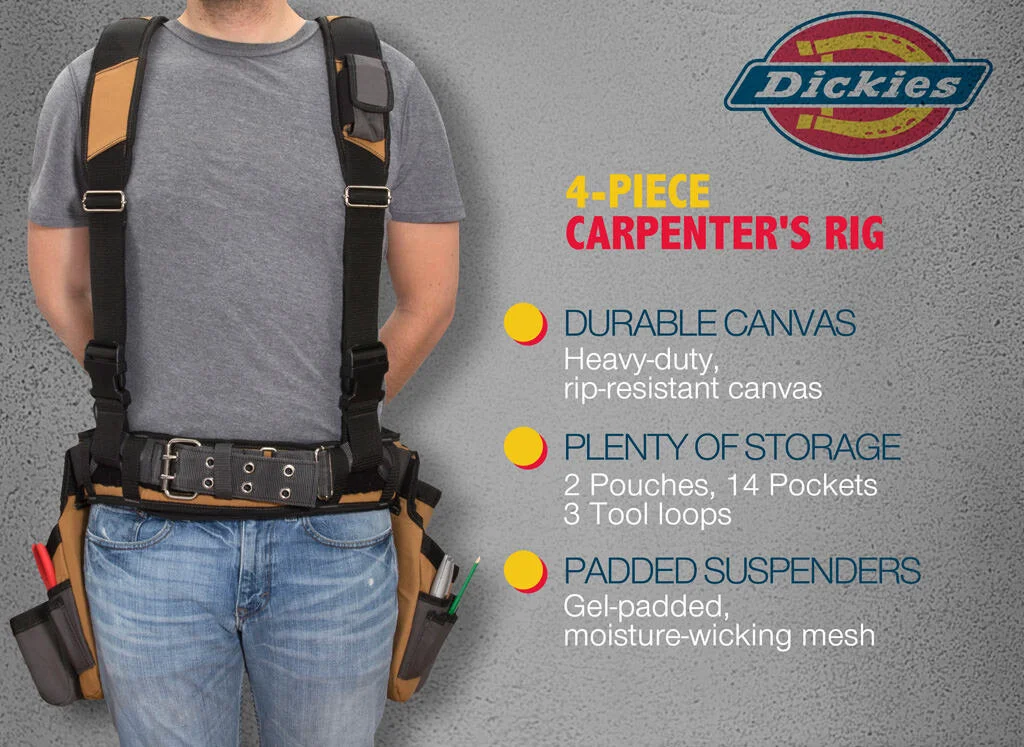 Dickies

4-PIECE
CARPENTER'S RIG

DURABLE CANVAS
Heavy-duty, rip-resistant canvas

PLENTY OF STORAGE
2 Pouches, 14 Pockets
3 Tool loops

PADDED SUSPENDERS
Gel-padded, moisture-wicking mesh