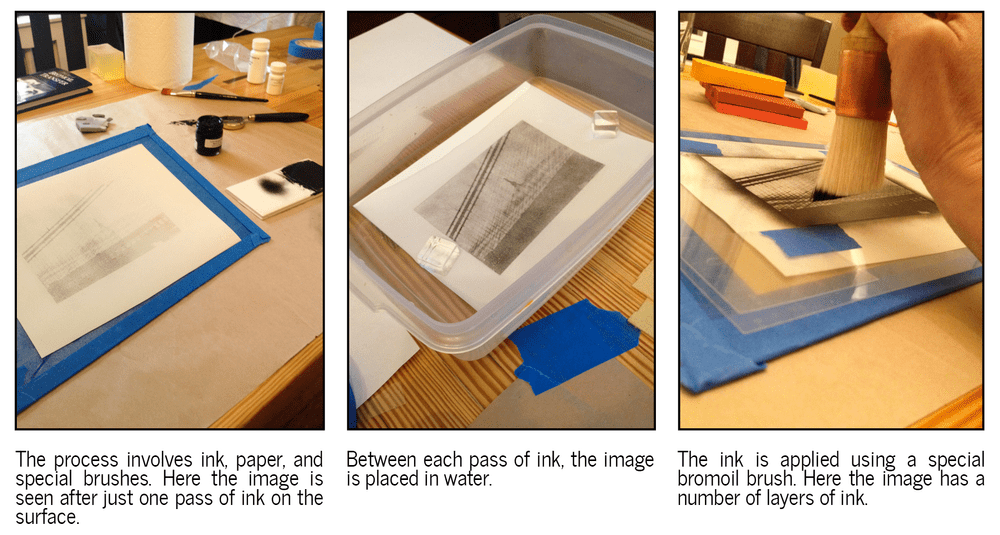 The process involves ink, paper, and special brushes. Here the image is seen after just one pass of ink on the surface.

Between each pass of ink, the image is placed in water.

The ink is applied using a special bromoil brush. Here the image has a number of layers of ink.