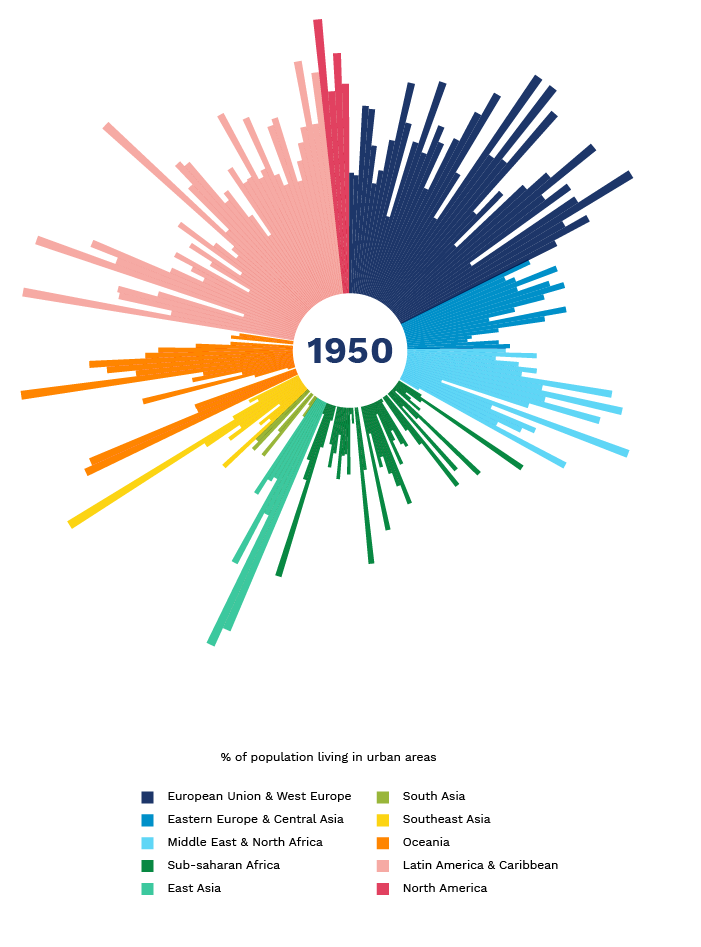 1950

% of population living in urban areas

European Union & West Europe
Eastern Europe & Central Asia
Middle East & North Africa
Sub-saharan Africa
East Asia
South Asia
Southeast Asia
Oceania
Latin America & Caribbean
North America