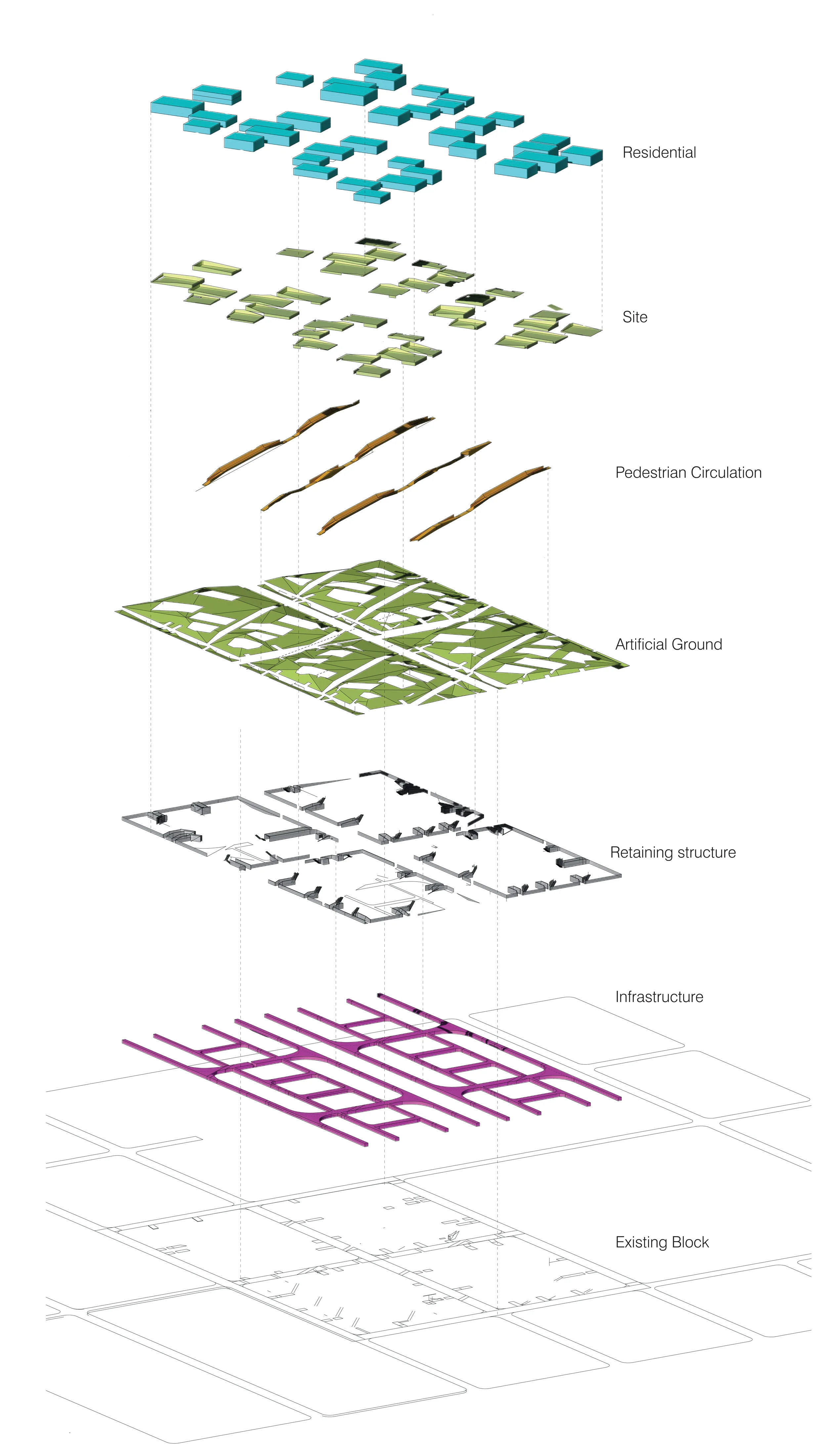 Residential

Site

Pedestrian Circulation

Artificial Ground

Retaining structure

Infrastructure

Existing Block