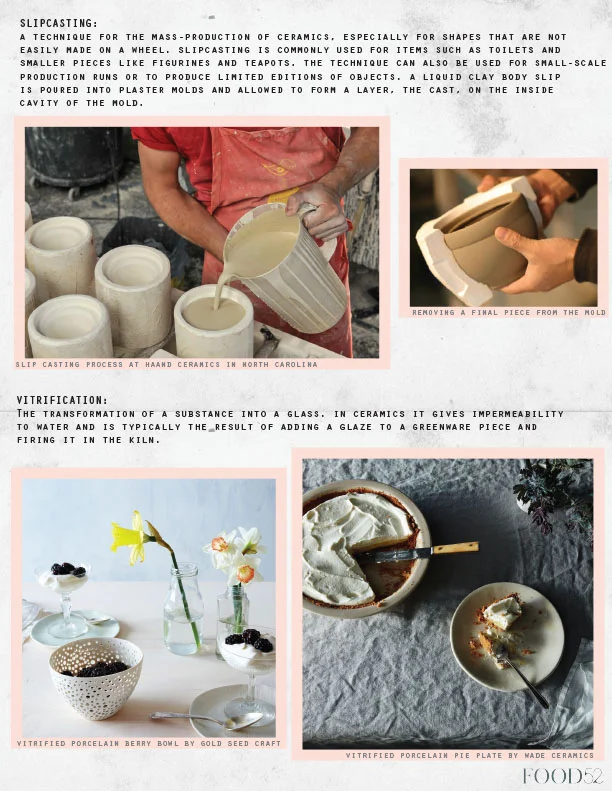 SLIPCASTING:
A TECHNIQUE FOR THE MASS-PRODUCTION OF CERAMICS, ESPECIALLY FOR SHAPES THAT ARE NOT EASILY MADE ON A WHEEL. SLIPCASTING IS COMMONLY USED FOR ITEMS SUCH AS TOILETS AND SMALLER PIECES LIKE FIGURINES AND TEAPOTS. THE TECHNIQUE CAN ALSO BE USED FOR SMALL-SCALE PRODUCTION RUNS OR TO PRODUCE LIMITED EDITIONS OF OBJECTS. A LIQUID CLAY BODY SLIP IS POURED INTO PLASTER MOLDS AND ALLOWED TO FORM A LAYER, THE CAST, ON THE INSIDE CAVITY OF THE MOLD.

SLIP CASTING PROCESS AT HAAND CERAMICS IN NORTH CAROLINA

REMOVING A FINAL PIECE FROM THE MOLD

VITRIFICATION:
THE TRANSFORMATION OF A SUBSTANCE INTO A GLASS. IN CERAMICS IT GIVES IMPERMEABILITY TO WATER AND IS TYPICALLY THE RESULT OF ADDING A GLAZE TO A GREENWARE PIECE AND FIRING IT IN THE KILN.

VITRIFIED PORCELAIN BERRY BOWL BY GOLD SEED CRAFT

VITRIFIED PORCELAIN PIE PLATE BY WADE CERAMICS

FOOD52