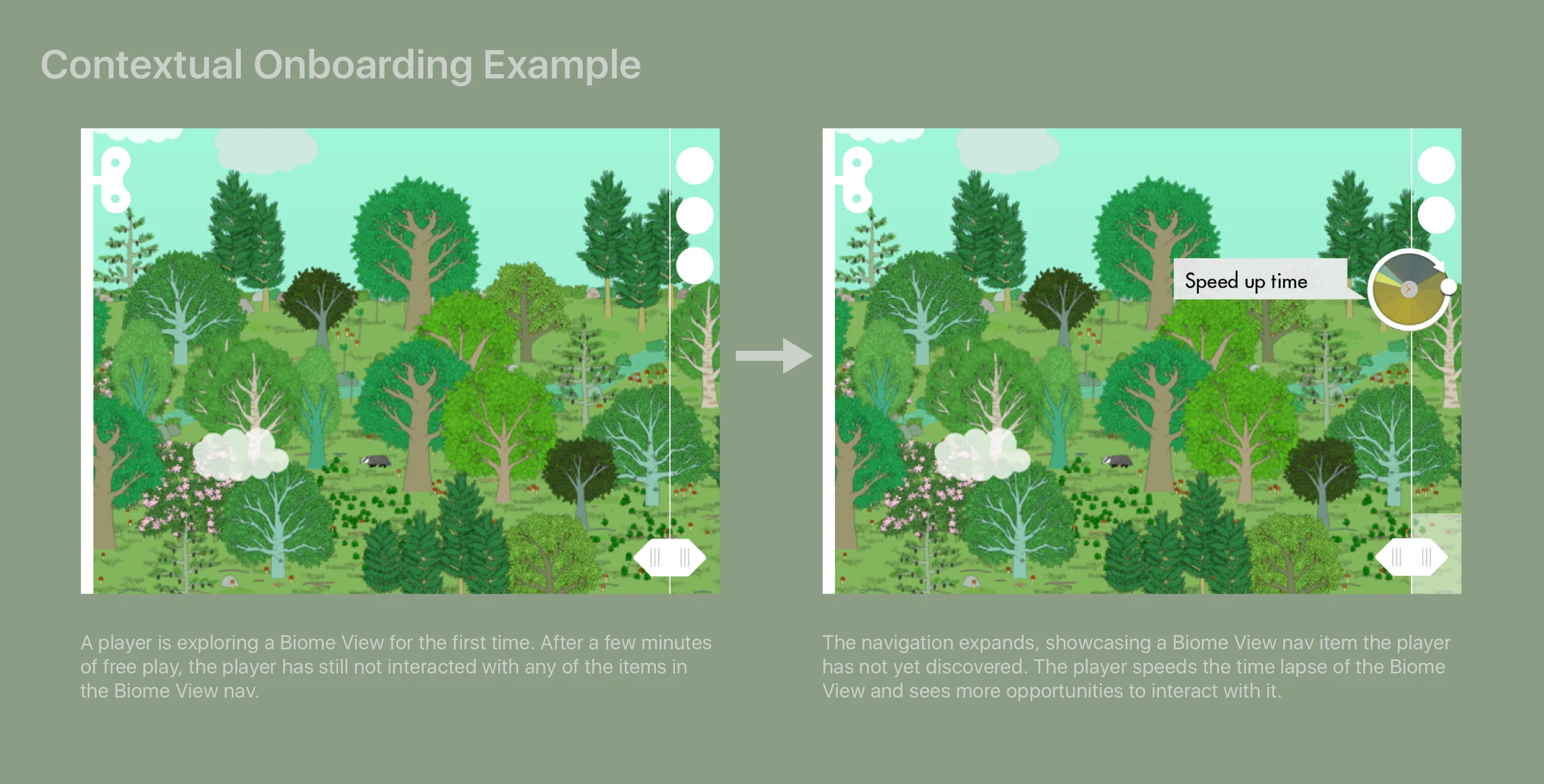 Contextual Onboarding Example

Speed up time

A player is exploring a Biome View for the first time. After a few minutes of free play, the player has still not interacted with any of the items in the Biome View nav.

The navigation expands, showcasing a Biome View nav item the player has not yet discovered. The player speeds the time lapse of the Biome View and sees more opportunities to interact with it.