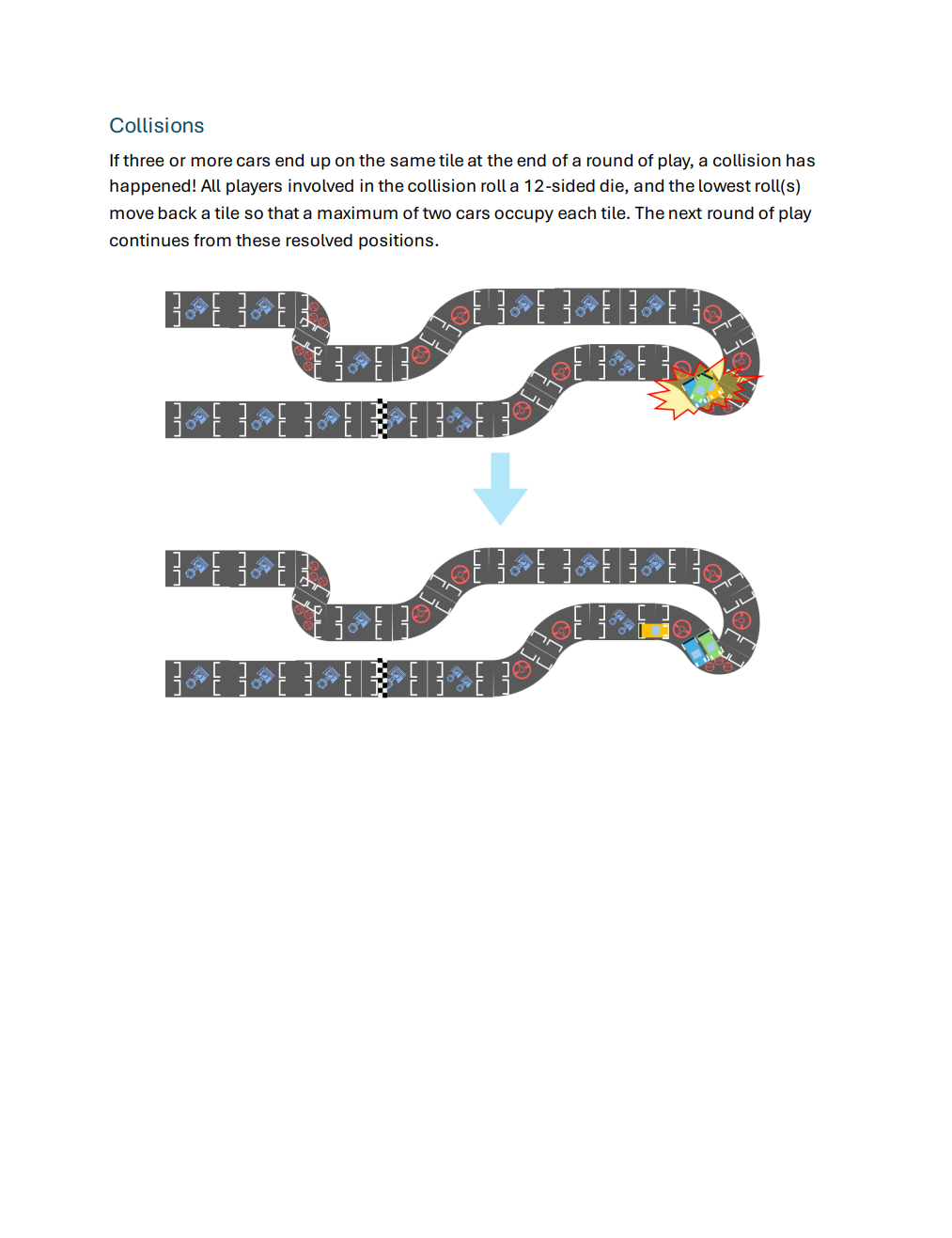 Collisions

If three or more cars end up on the same tile at the end of a round of play, a collision has happened! All players involved in the collision roll a 12-sided die, and the lowest roll(s) move back a tile so that a maximum of two cars occupy each tile. The next round of play continues from these resolved positions.