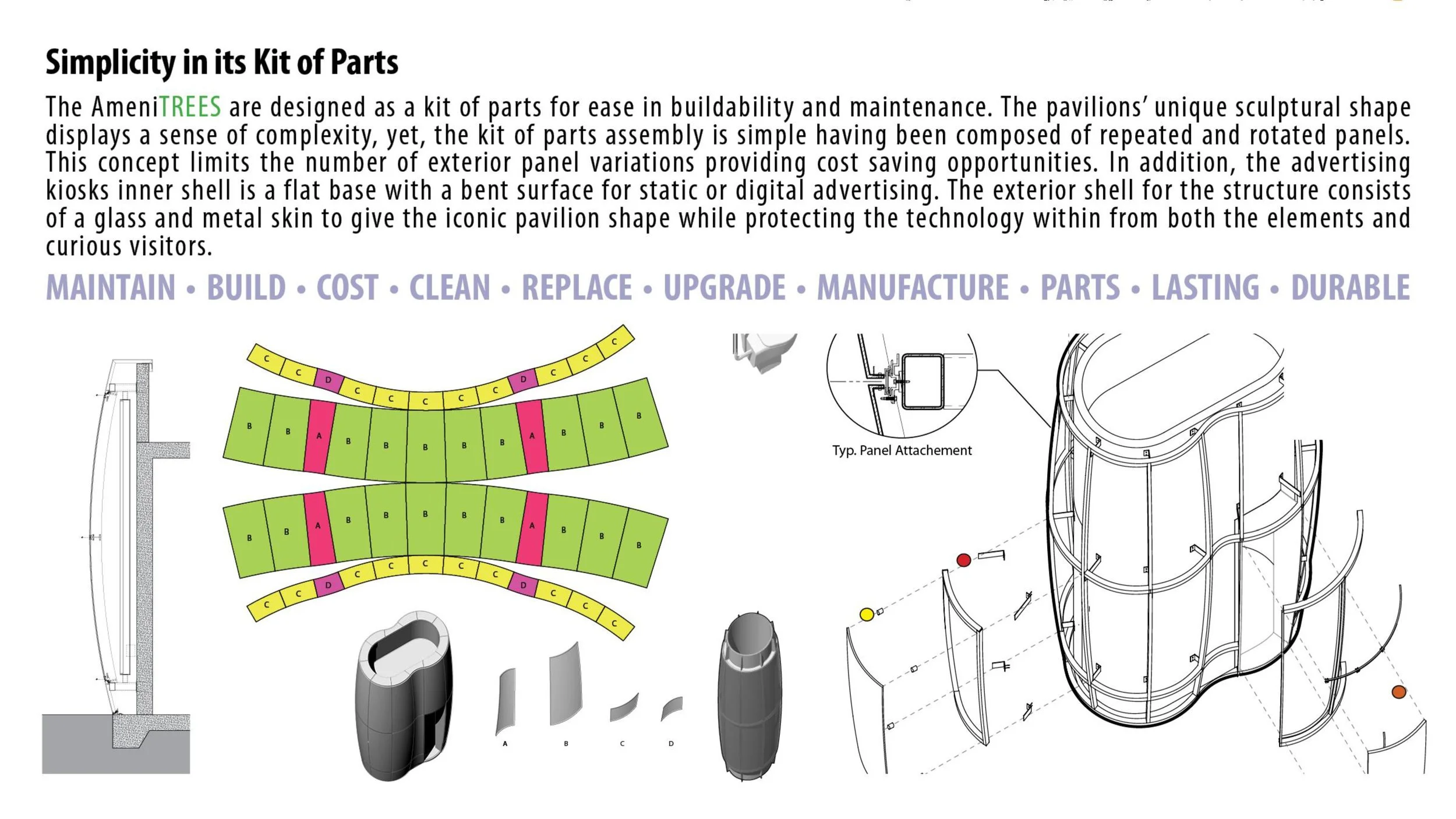 Simplicity in its Kit of Parts

The AmeniTREES are designed as a kit of parts for ease in buildability and maintenance. The pavilions' unique sculptural shape displays a sense of complexity, yet, the kit of parts assembly is simple having been composed of repeated and rotated panels. This concept limits the number of exterior panel variations providing cost saving opportunities. In addition, the advertising kiosks inner shell is a flat base with a bent surface for static or digital advertising. The exterior shell for the structure consists of a glass and metal skin to give the iconic pavilion shape while protecting the technology within from both the elements and curious visitors.

MAINTAIN • BUILD • COST • CLEAN • REPLACE • UPGRADE • MANUFACTURE • PARTS • LASTING • DURABLE

C C D C C C C C D C C C

B B A B B B B B A B B B

B B A B B B B B A B B B

C C D C C C C C D C C C

A B C D

Typ. Panel Attachement