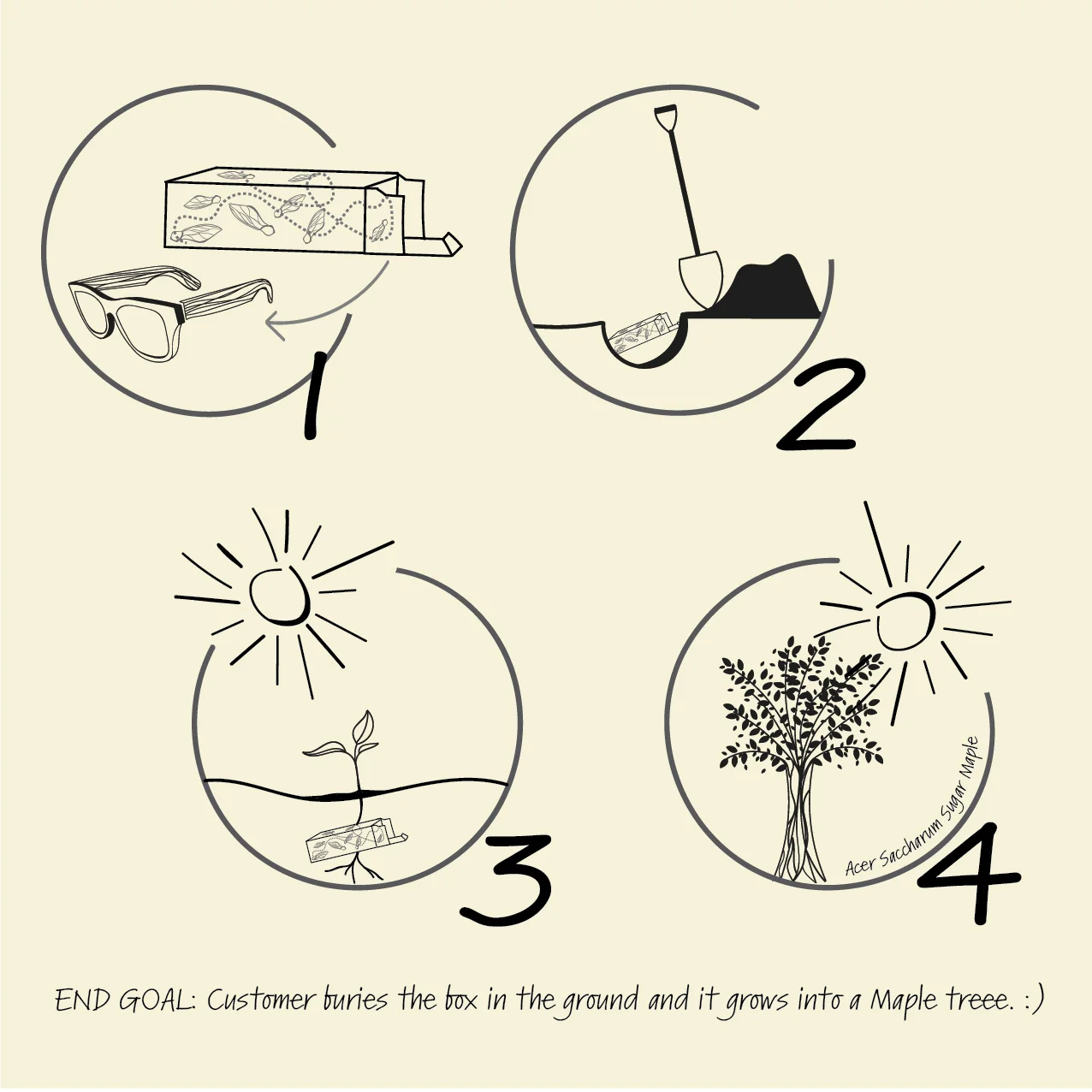 1

2

3

Acer Saccharum Sugar Maple

4

END GOAL: Customer buries the box in the ground and it grows into a Maple treee. :)