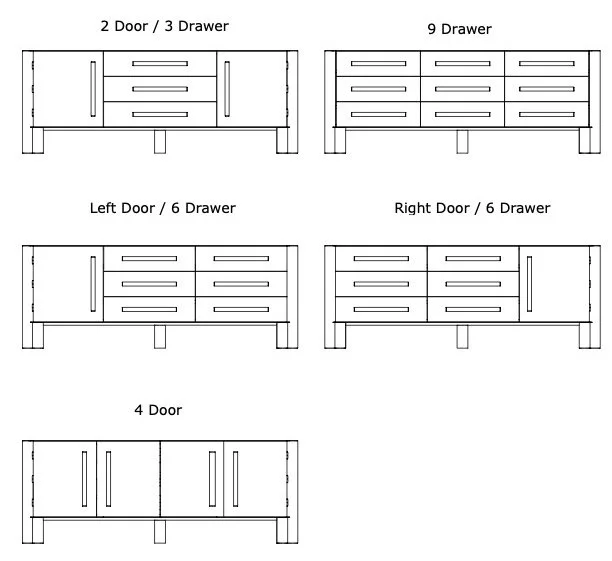 2 Door / 3 Drawer

9 Drawer

Left Door / 6 Drawer

Right Door / 6 Drawer

4 Door