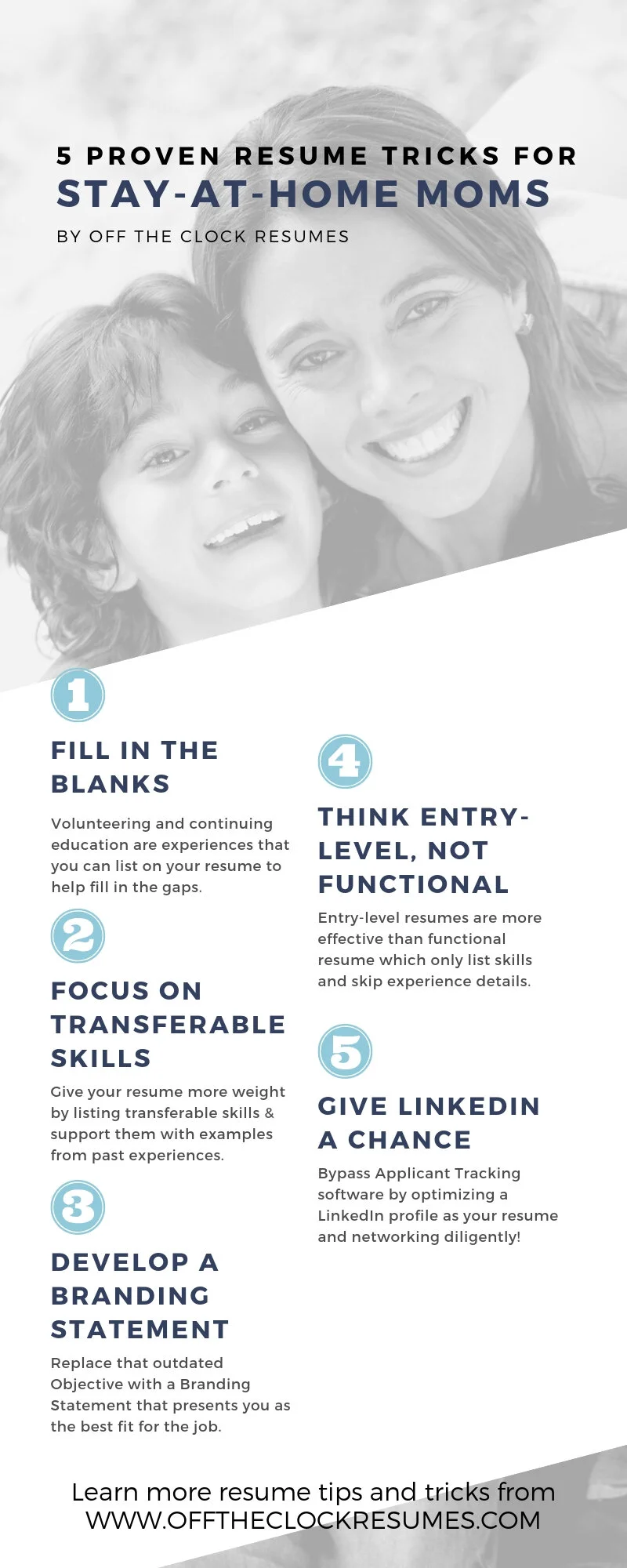 5 PROVEN RESUME TRICKS FOR
STAY-AT-HOME MOMS
BY OFF THE CLOCK RESUMES

1
FILL IN THE BLANKS
Volunteering and continuing education are experiences that you can list on your resume to help fill in the gaps.

2
FOCUS ON TRANSFERABLE SKILLS
Give your resume more weight by listing transferable skills & support them with examples from past experiences.

3
DEVELOP A BRANDING STATEMENT
Replace that outdated Objective with a Branding Statement that presents you as the best fit for the job.

4
THINK ENTRY-LEVEL, NOT FUNCTIONAL
Entry-level resumes are more effective than functional resume which only list skills and skip experience details.

5
GIVE LINKEDIN A CHANCE
Bypass Applicant Tracking software by optimizing a LinkedIn profile as your resume and networking diligently!

Learn more resume tips and tricks from
WWW.OFFTHECLOCKRESUMES.COM