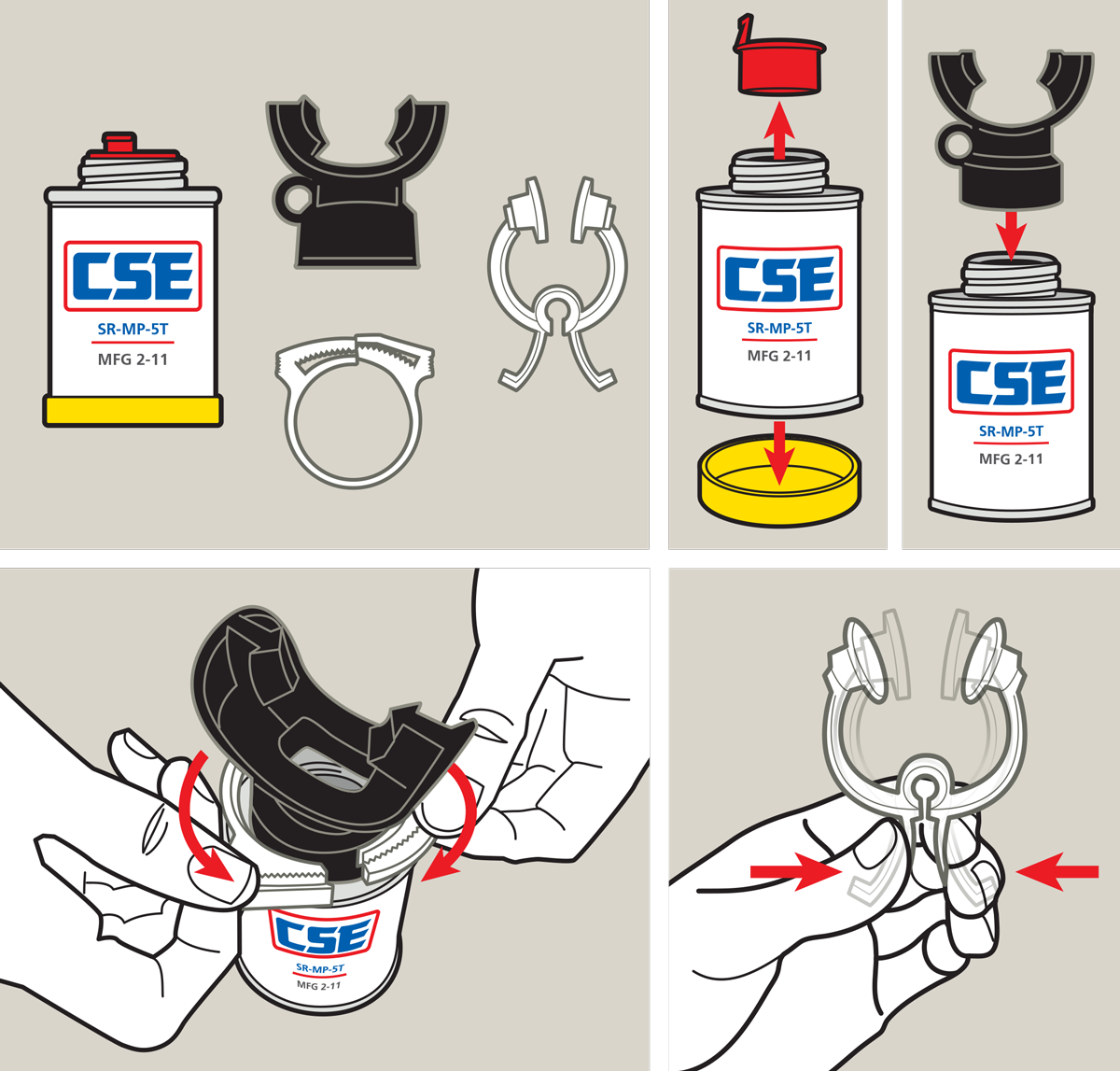 CSE
SR-MP-5T
MFG 2-11

CSE
SR-MP-5T
MFG 2-11

CSE
SR-MP-5T
MFG 2-11

CSE
SR-MP-5T
MFG 2-11