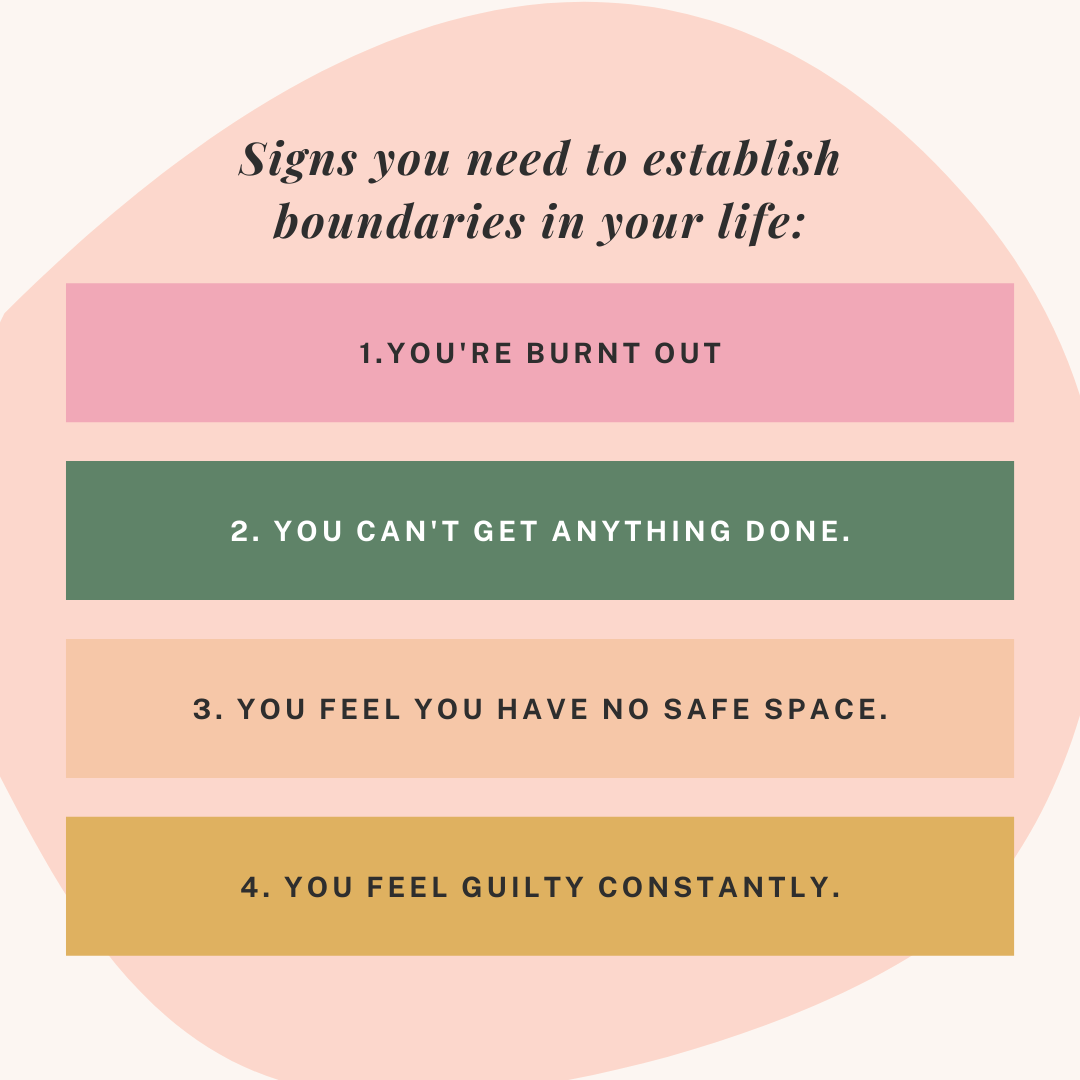 Signs you need to establish boundaries in your life:

1.YOU'RE BURNT OUT

2. YOU CAN'T GET ANYTHING DONE.

3. YOU FEEL YOU HAVE NO SAFE SPACE.

4. YOU FEEL GUILTY CONSTANTLY.