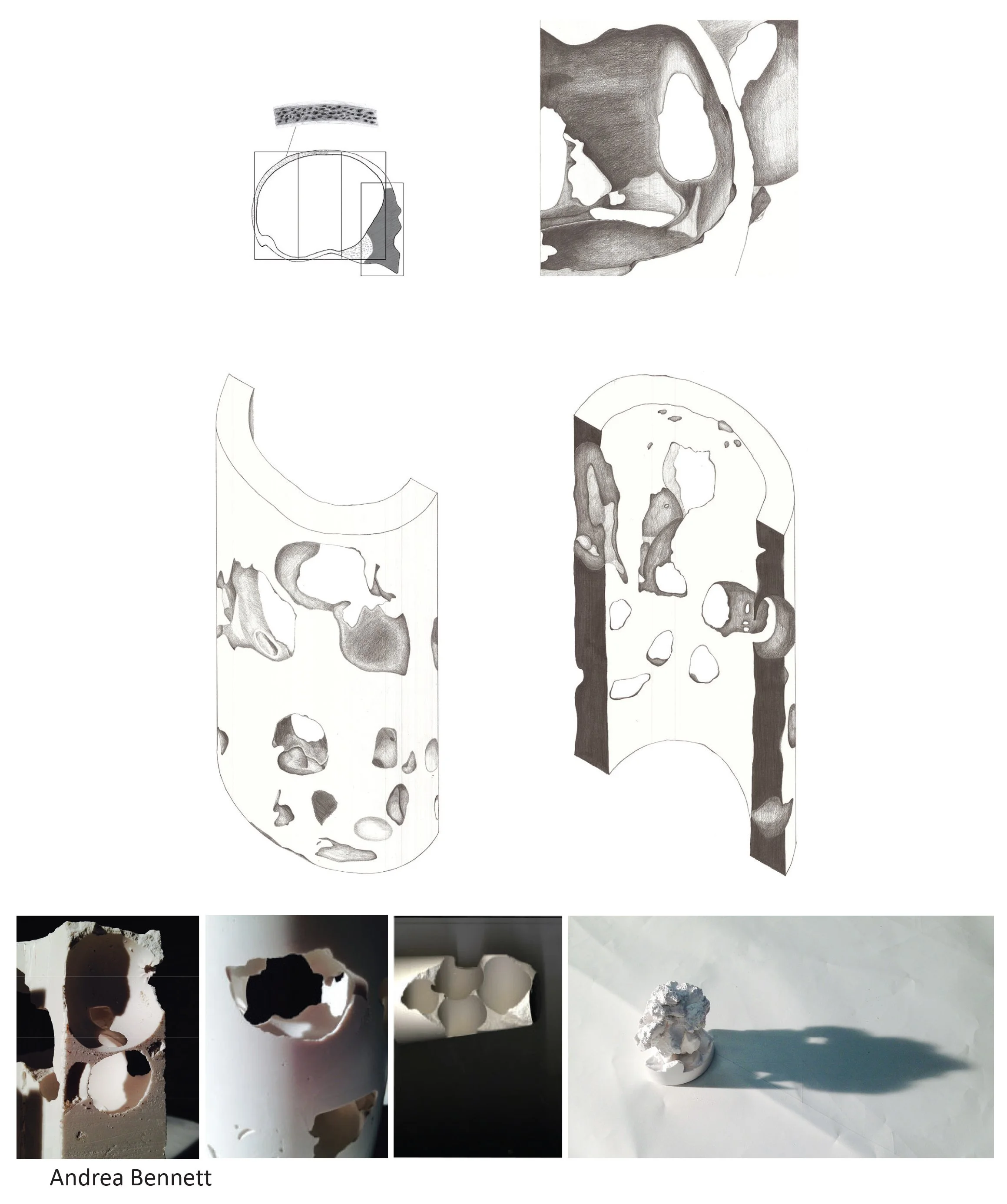 Andrea Bennett