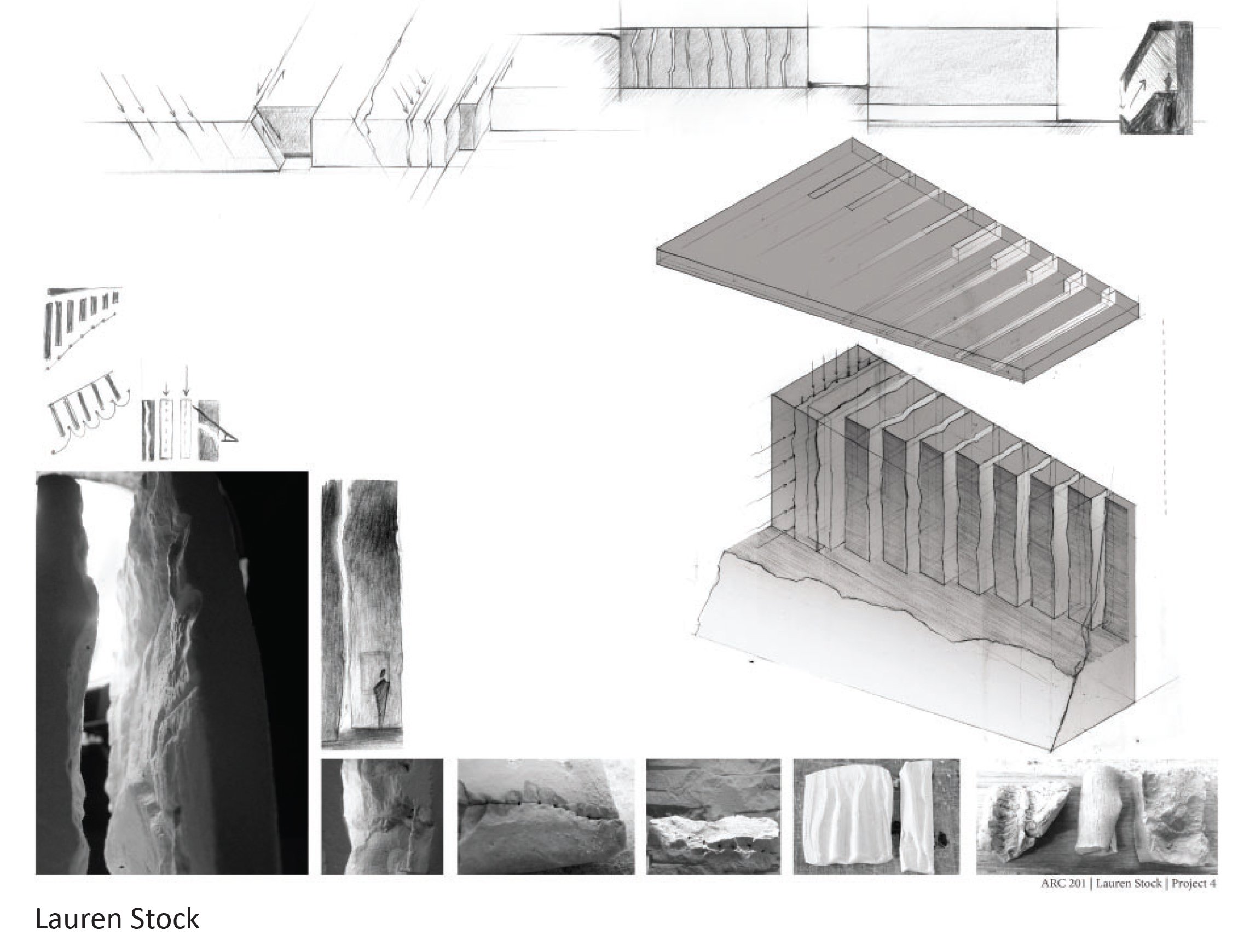 ARC 201 | Lauren Stock | Project 4

Lauren Stock