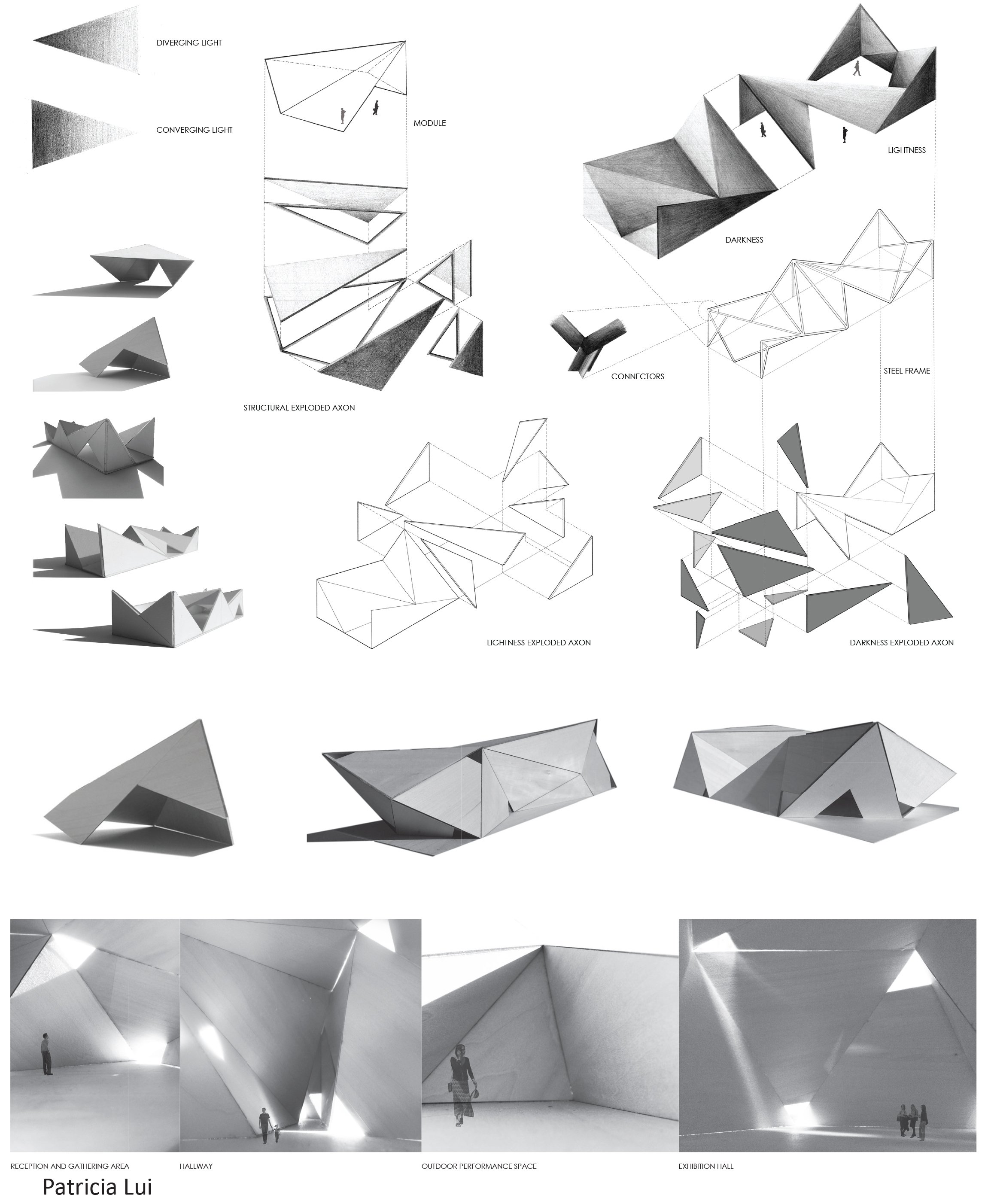 DIVERGING LIGHT

CONVERGING LIGHT

MODULE

LIGHTNESS

DARKNESS

CONNECTORS

STEEL FRAME

STRUCTURAL EXPLODED AXON

LIGHTNESS EXPLODED AXON

DARKNESS EXPLODED AXON

RECEPTION AND GATHERING AREA

HALLWAY

OUTDOOR PERFORMANCE SPACE

EXHIBITION HALL

Patricia Lui