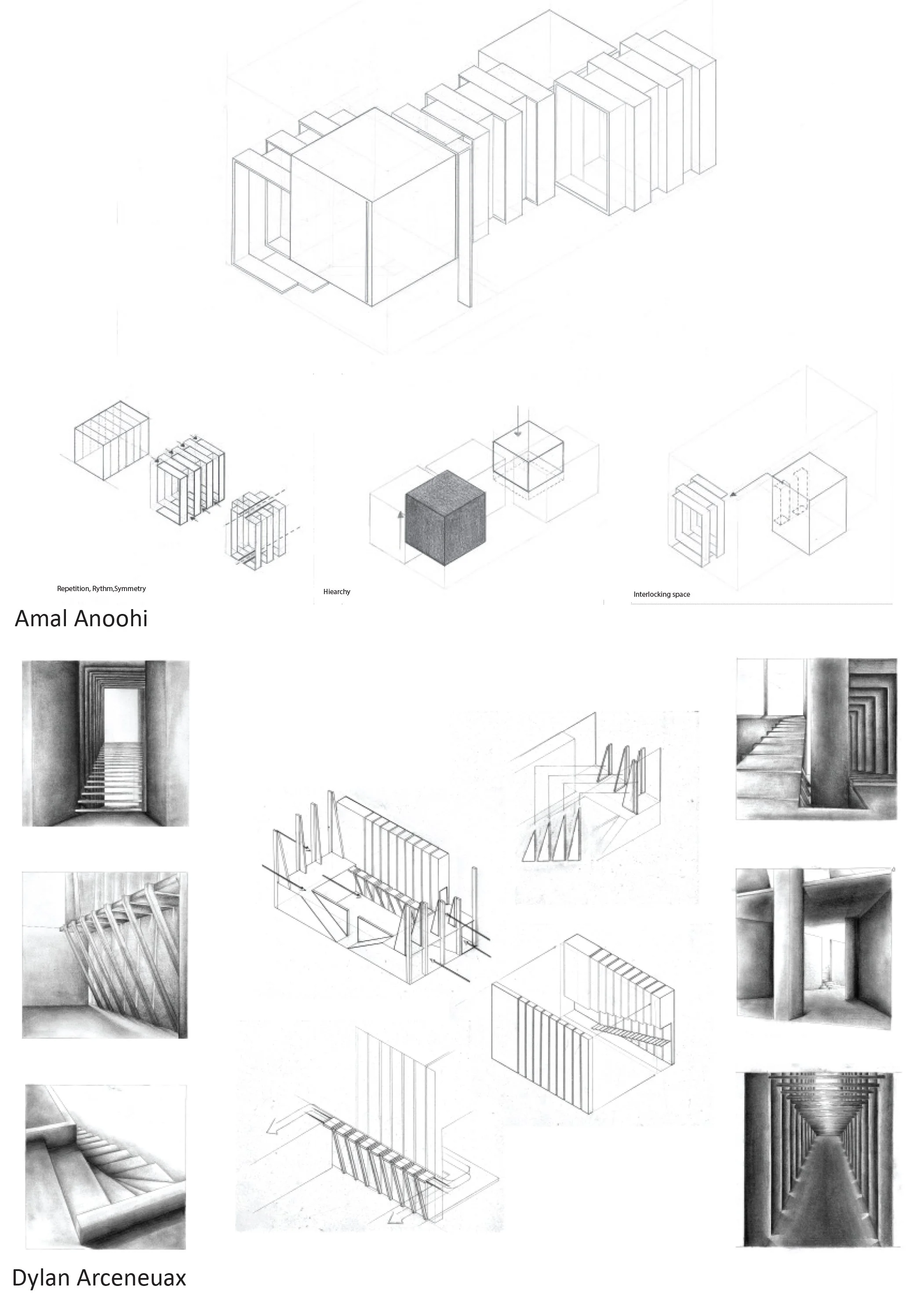 Repetition, Rythm,Symmetry

Hiearchy

Interlocking space

Amal Anoohi

Dylan Arceneuax