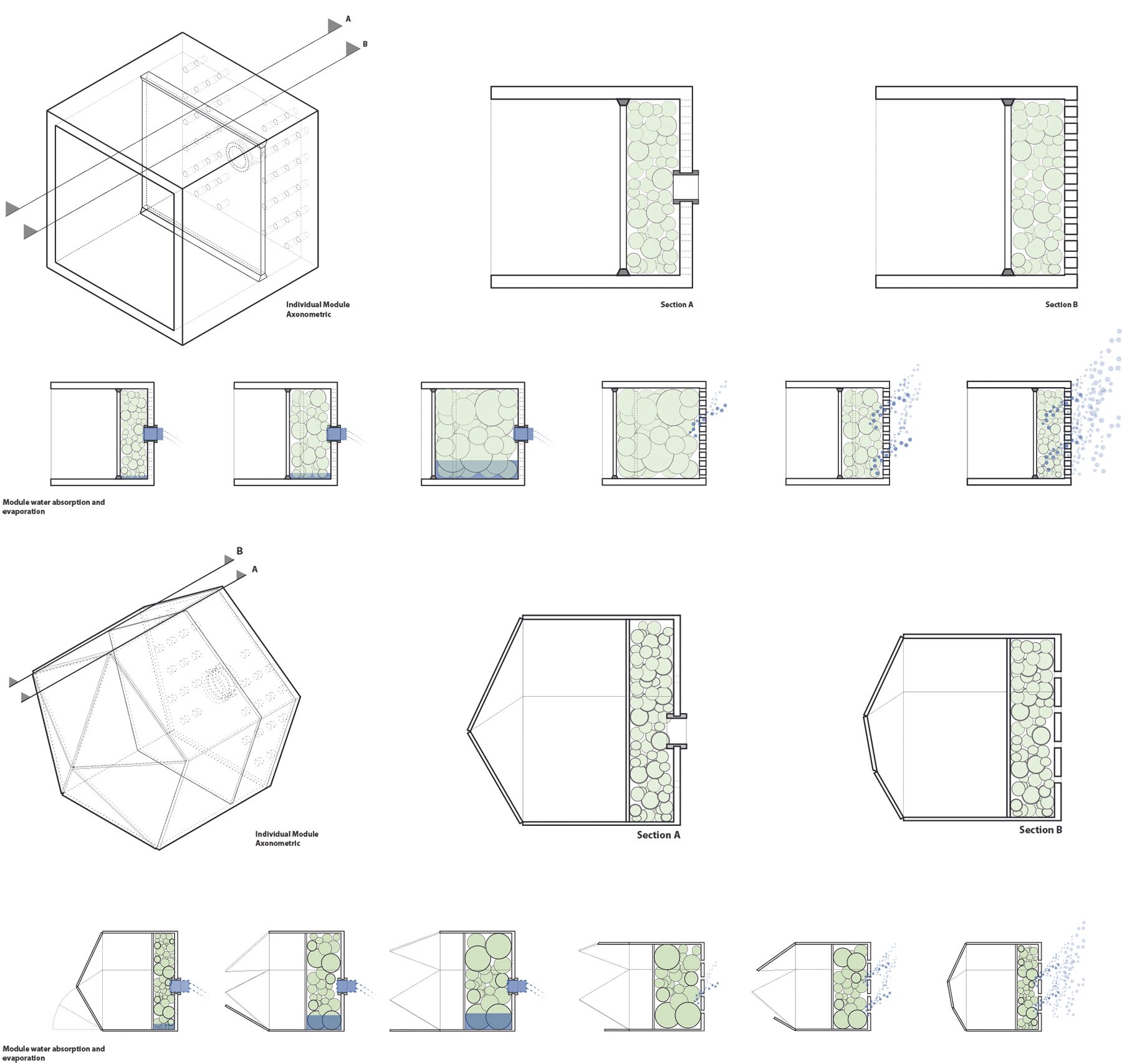 A

B

Individual Module Axonometric

Section A

Section B

Module water absorption and evaporation

B

A

Individual Module Axonometric

Section A

Section B

Module water absorption and evaporation