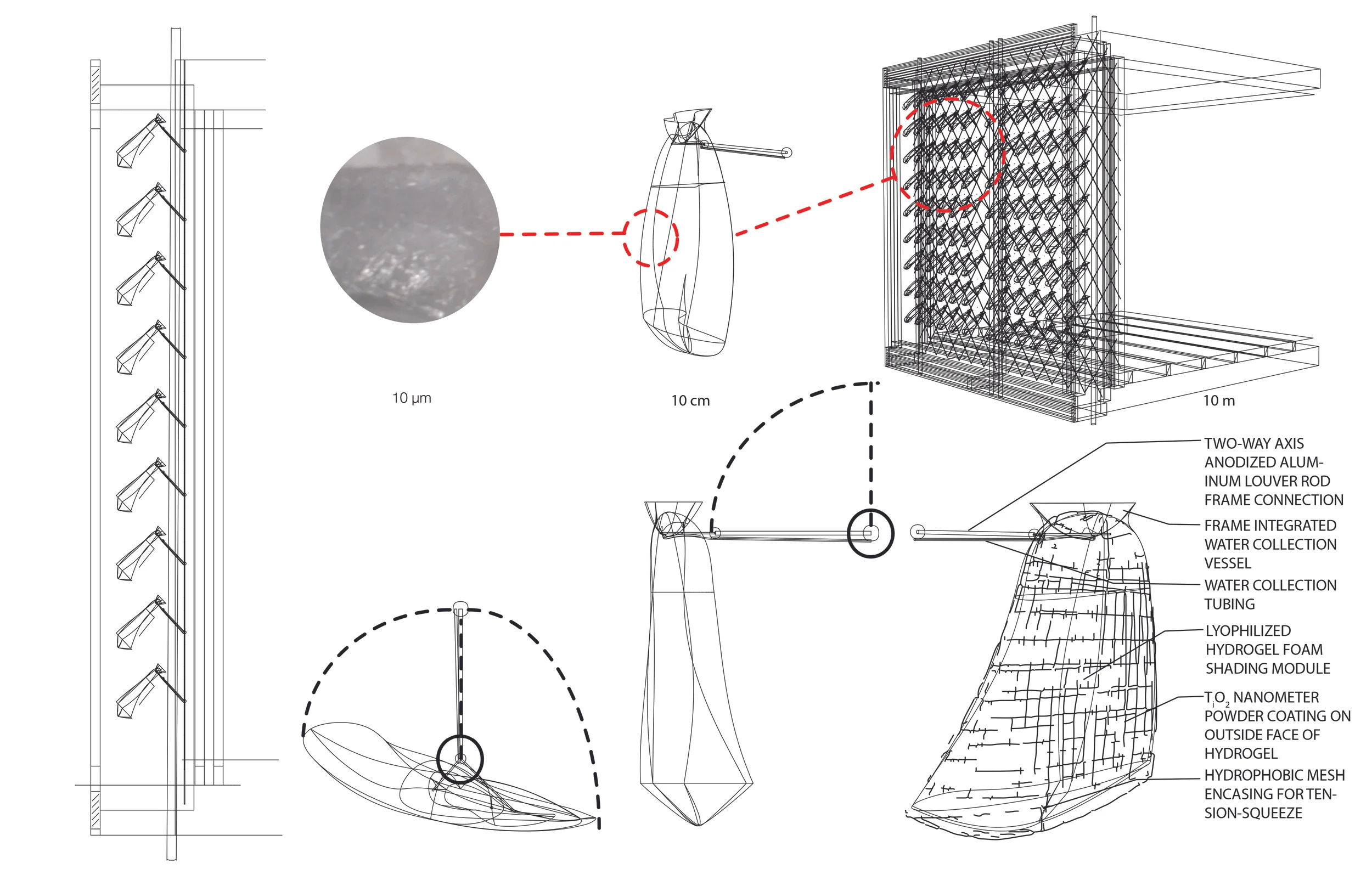 10 μm

10 cm

10 m

TWO-WAY AXIS ANODIZED ALUMINUM LOUVER ROD FRAME CONNECTION

FRAME INTEGRATED WATER COLLECTION VESSEL

WATER COLLECTION TUBING

LYOPHILIZED HYDROGEL FOAM SHADING MODULE

$T_iO_2$ NANOMETER POWDER COATING ON OUTSIDE FACE OF HYDROGEL

HYDROPHOBIC MESH ENCASING FOR TENSION-SQUEEZE