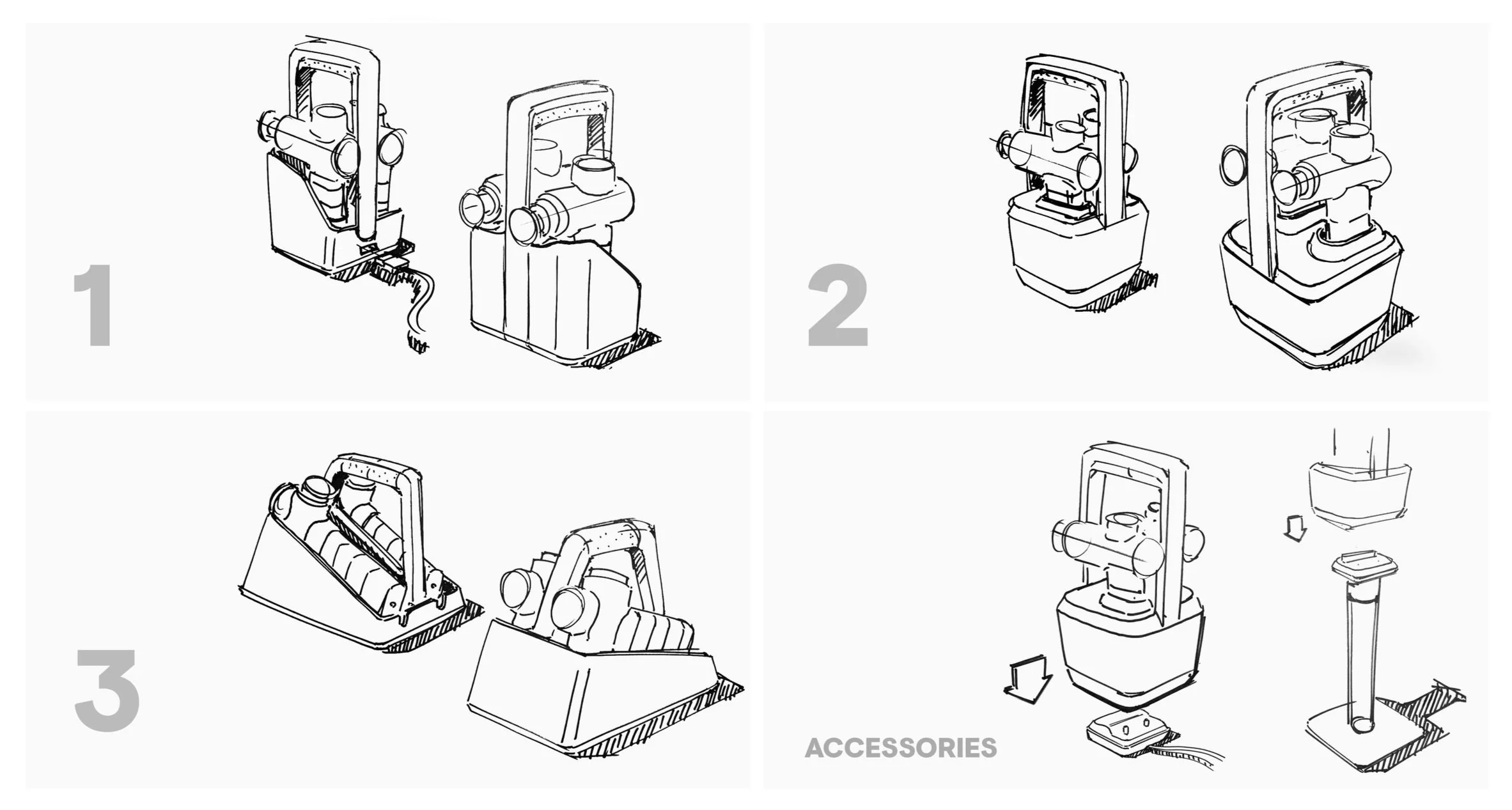 1

2

3

ACCESSORIES