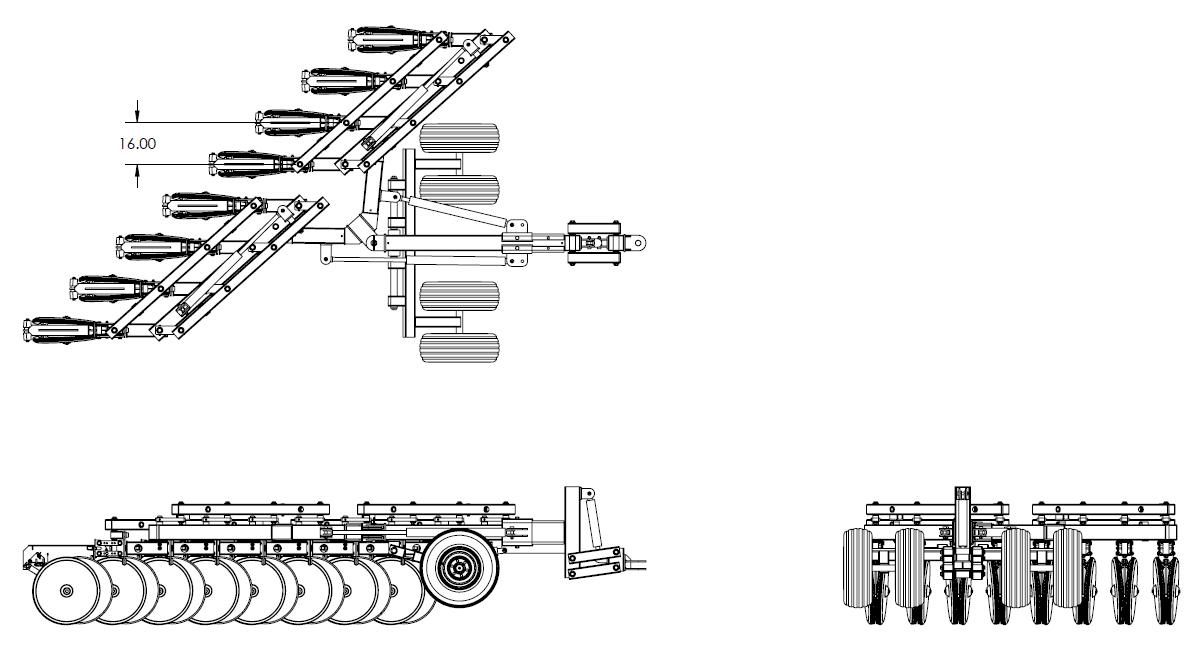 16.00