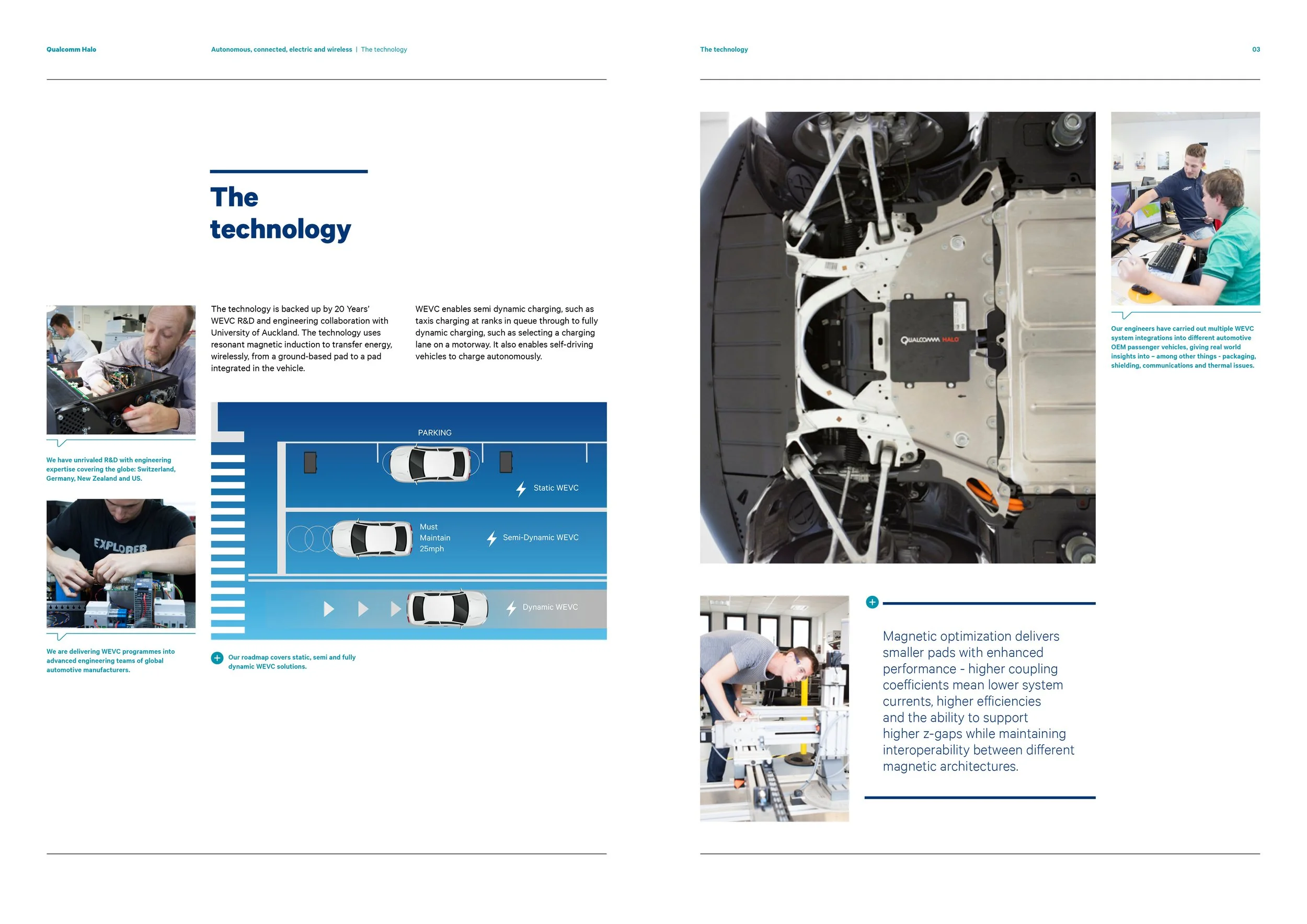 Qualcomm Halo

Autonomous, connected, electric and wireless | The technology

The technology

The technology is backed up by 20 Years' WEVC R&D and engineering collaboration with University of Auckland. The technology uses resonant magnetic induction to transfer energy, wirelessly, from a ground-based pad to a pad integrated in the vehicle.

WEVC enables semi dynamic charging, such as taxis charging at ranks in queue through to fully dynamic charging, such as selecting a charging lane on a motorway. It also enables self-driving vehicles to charge autonomously.

We have unrivaled R&D with engineering expertise covering the globe: Switzerland, Germany, New Zealand and US.

EXPLORER

We are delivering WEVC programmes into advanced engineering teams of global automotive manufacturers.

PARKING

Static WEVC

Must Maintain 25mph

Semi-Dynamic WEVC

Dynamic WEVC

Our roadmap covers static, semi and fully dynamic WEVC solutions.

The technology

03

QUALCOMM HALO

Our engineers have carried out multiple WEVC system integrations into different automotive OEM passenger vehicles, giving real world insights into – among other things - packaging, shielding, communications and thermal issues.

Magnetic optimization delivers smaller pads with enhanced performance - higher coupling coefficients mean lower system currents, higher efficiencies and the ability to support higher z-gaps while maintaining interoperability between different magnetic architectures.