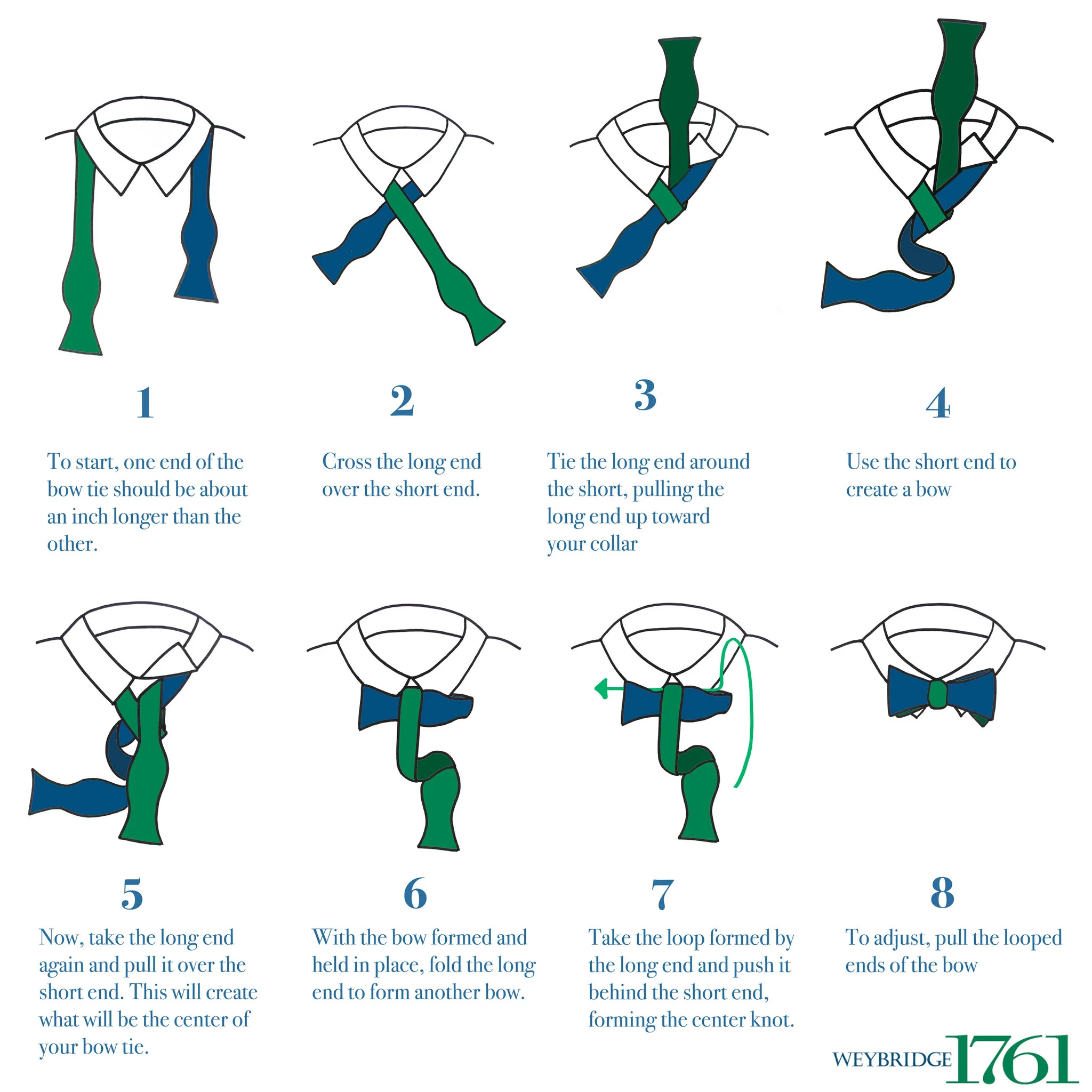 1

To start, one end of the bow tie should be about an inch longer than the other.

2

Cross the long end over the short end.

3

Tie the long end around the short, pulling the long end up toward your collar

4

Use the short end to create a bow

5

Now, take the long end again and pull it over the short end. This will create what will be the center of your bow tie.

6

With the bow formed and held in place, fold the long end to form another bow.

7

Take the loop formed by the long end and push it behind the short end, forming the center knot.

8

To adjust, pull the looped ends of the bow

WEYBRIDGE 1761