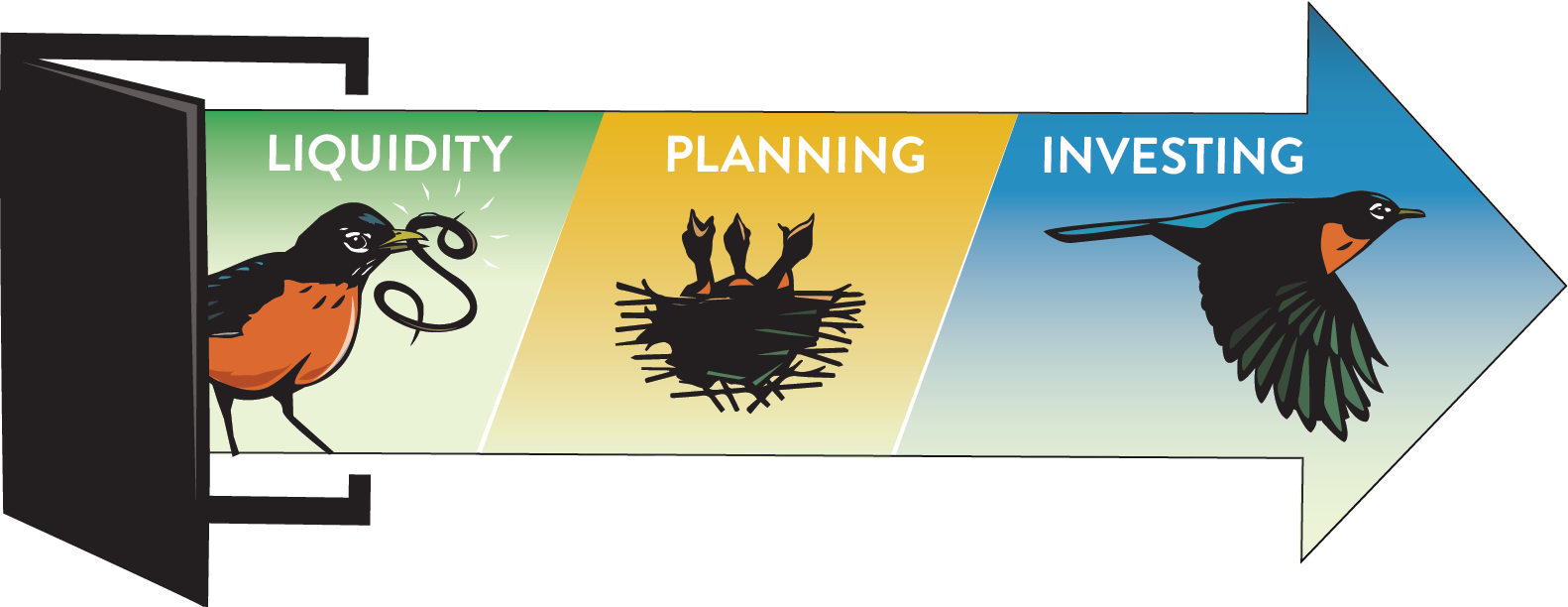 LIQUIDITY PLANNING INVESTING