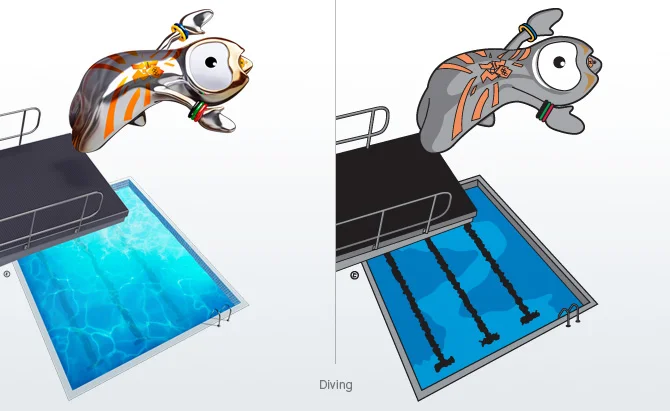 ©

©

Diving