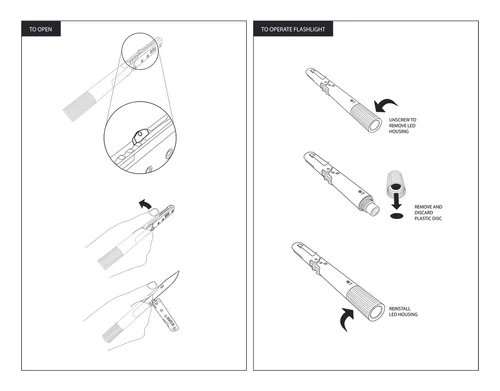 TO OPEN

TO OPERATE FLASHLIGHT

UNSCREW TO REMOVE LED HOUSING

REMOVE AND DISCARD PLASTIC DISC

REINSTALL LED HOUSING