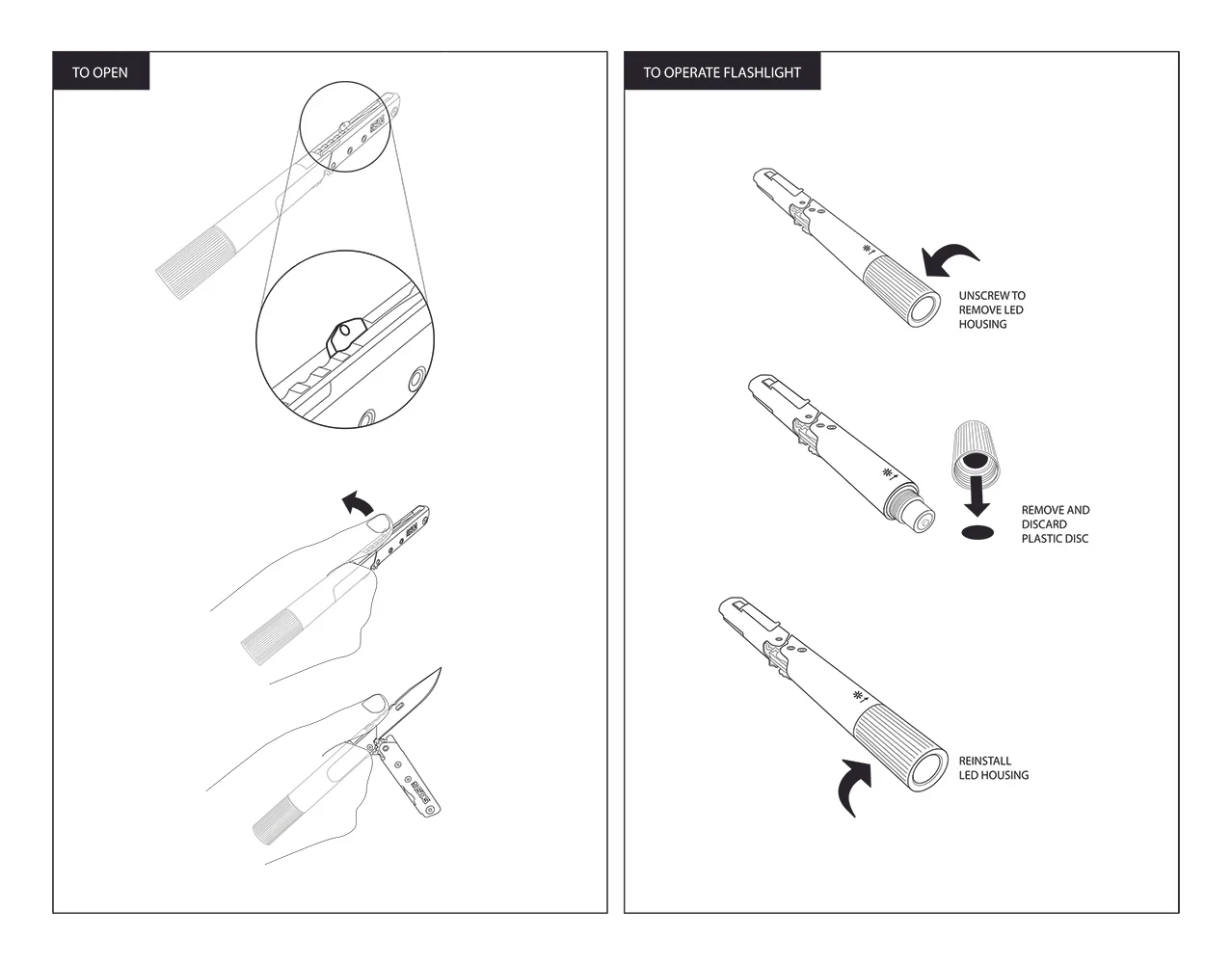 TO OPEN

TO OPERATE FLASHLIGHT

UNSCREW TO REMOVE LED HOUSING

REMOVE AND DISCARD PLASTIC DISC

REINSTALL LED HOUSING