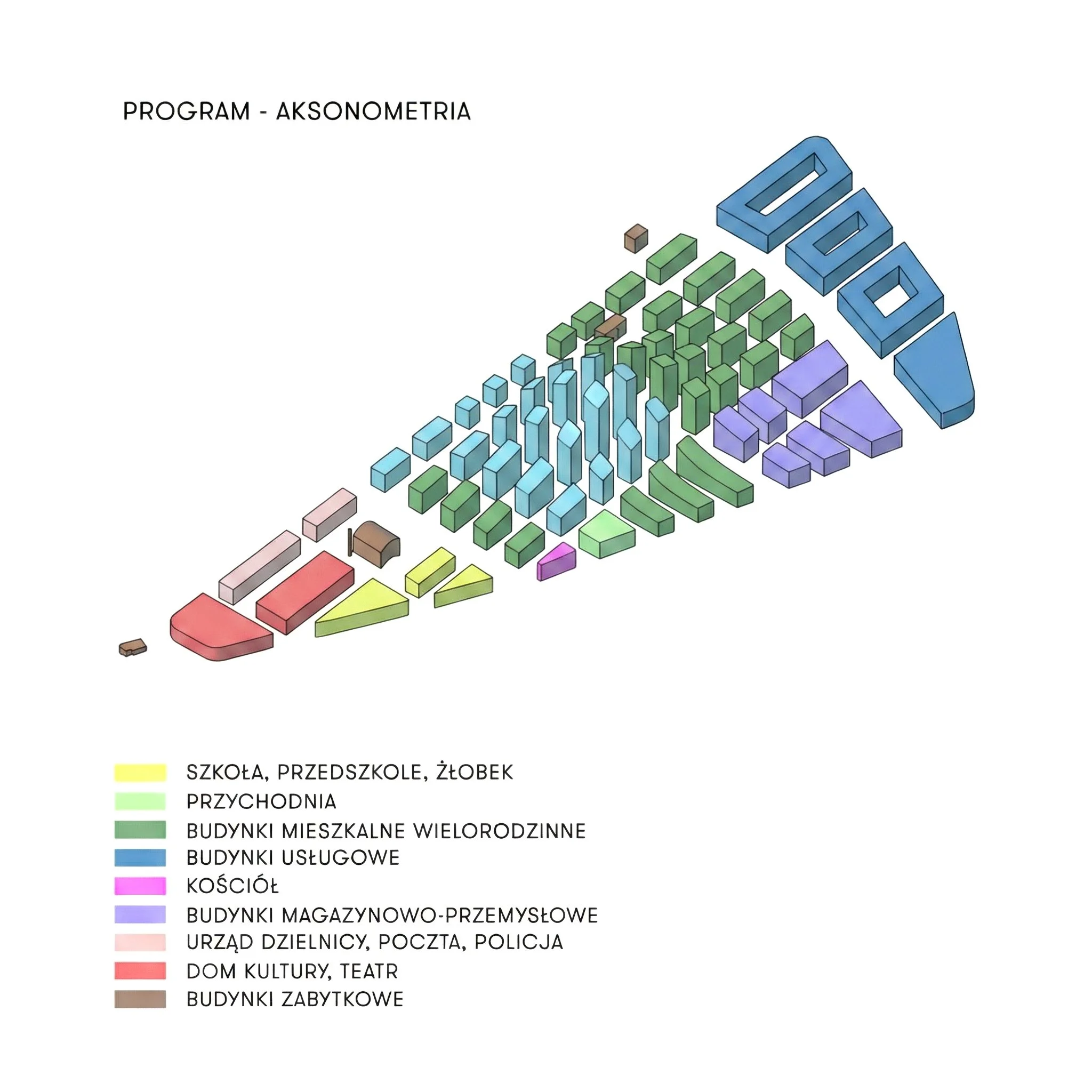 PROGRAM - AKSONOMETRIA

SZKOŁA, PRZEDSZKOLE, ŻŁOBEK
PRZYCHODNIA
BUDYNKI MIESZKALNE WIELORODZINNE
BUDYNKI USŁUGOWE
KOŚCIÓŁ
BUDYNKI MAGAZYNOWO-PRZEMYSŁOWE
URZĄD DZIELNICY, POCZTA, POLICJA
DOM KULTURY, TEATR
BUDYNKI ZABYTKOWE