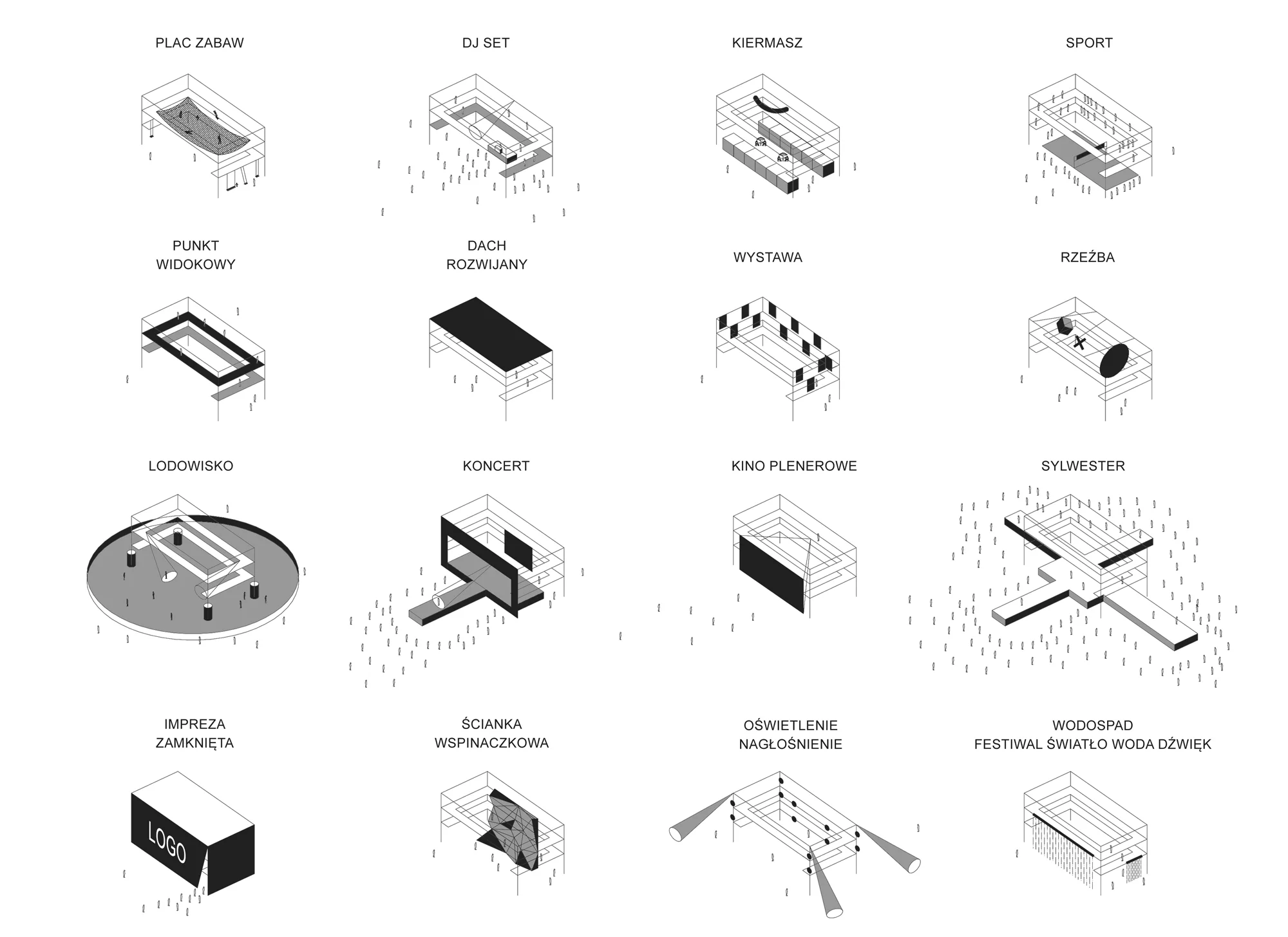 PLAC ZABAW

DJ SET

KIERMASZ

SPORT

PUNKT WIDOKOWY

DACH ROZWIJANY

WYSTAWA

RZEŹBA

LODOWISKO

KONCERT

KINO PLENEROWE

SYLWESTER

IMPREZA ZAMKNIĘTA

LOGO

ŚCIANKA WSPINACZKOWA

OŚWIETLENIE NAGŁOŚNIENIE

WODOSPAD FESTIWAL ŚWIATŁO WODA DŹWIĘK