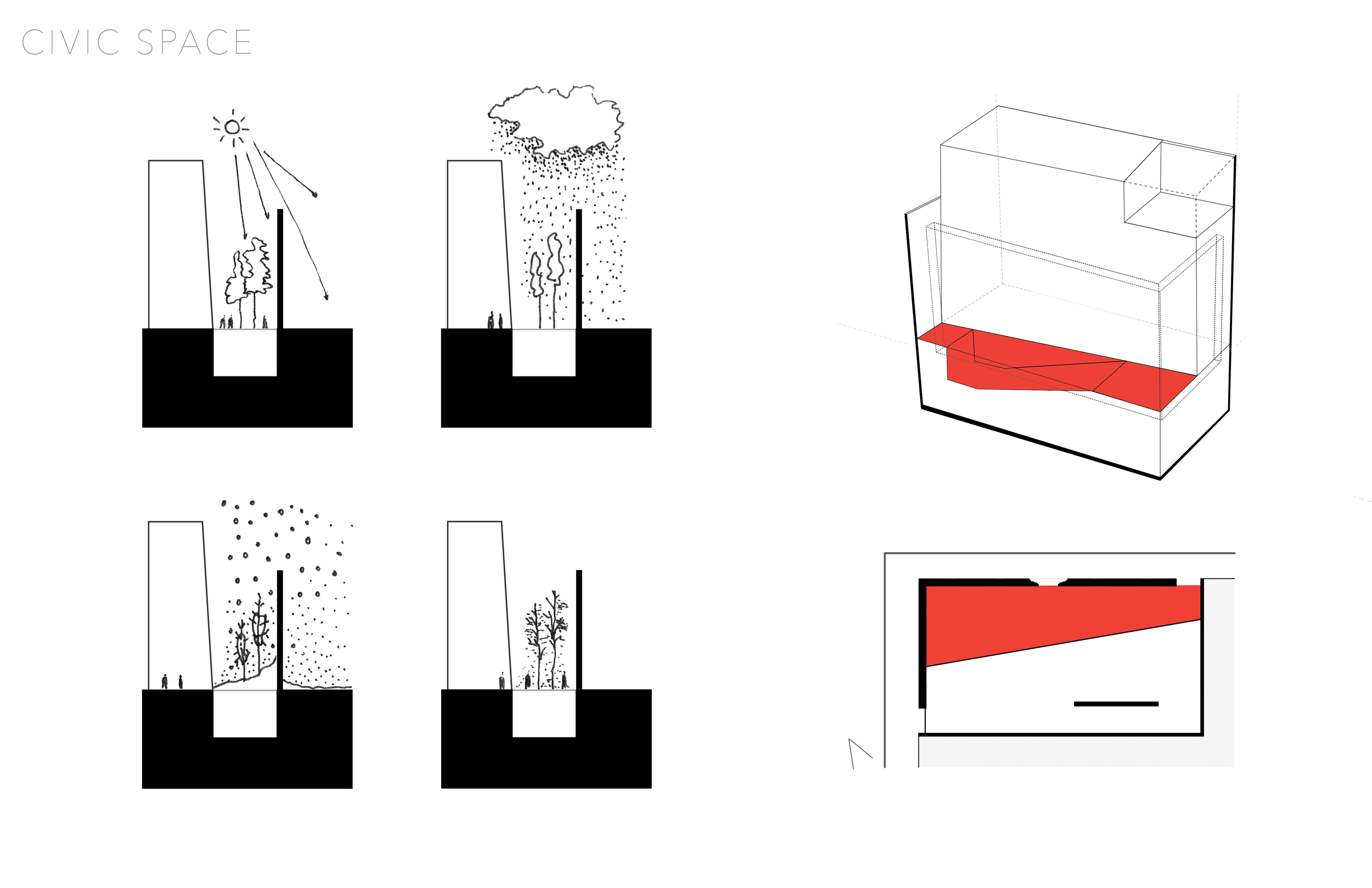 CIVIC SPACE