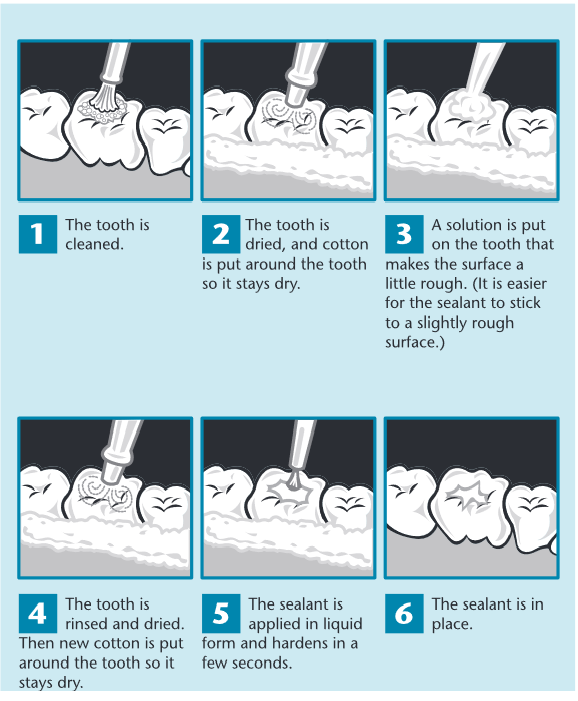 1 The tooth is cleaned.

2 The tooth is dried, and cotton is put around the tooth so it stays dry.

3 A solution is put on the tooth that makes the surface a little rough. (It is easier for the sealant to stick to a slightly rough surface.)

4 The tooth is rinsed and dried. Then new cotton is put around the tooth so it stays dry.

5 The sealant is applied in liquid form and hardens in a few seconds.

6 The sealant is in place.