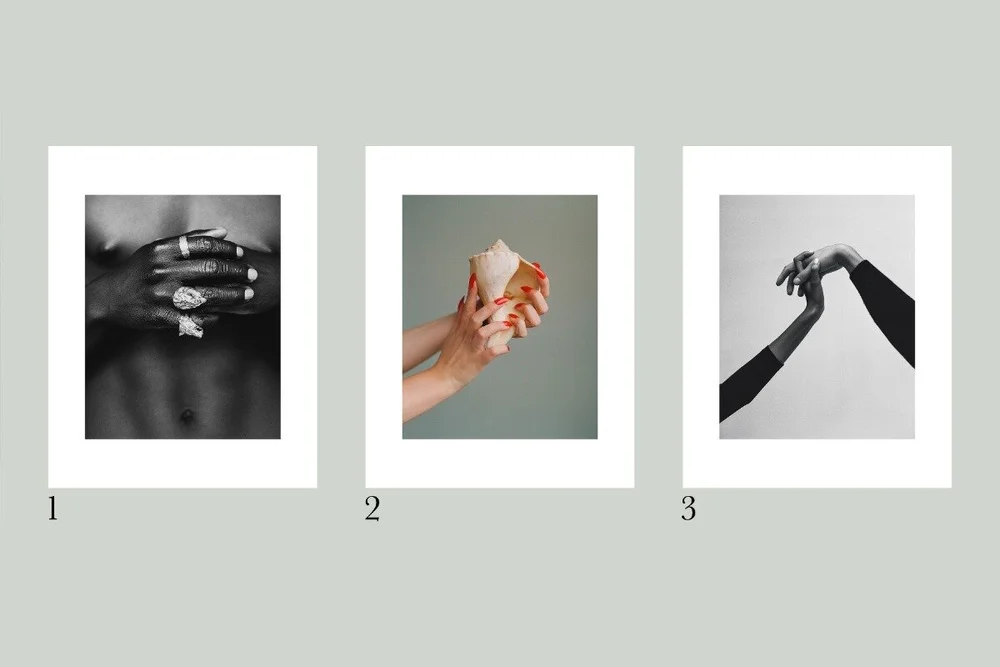 1

2

3