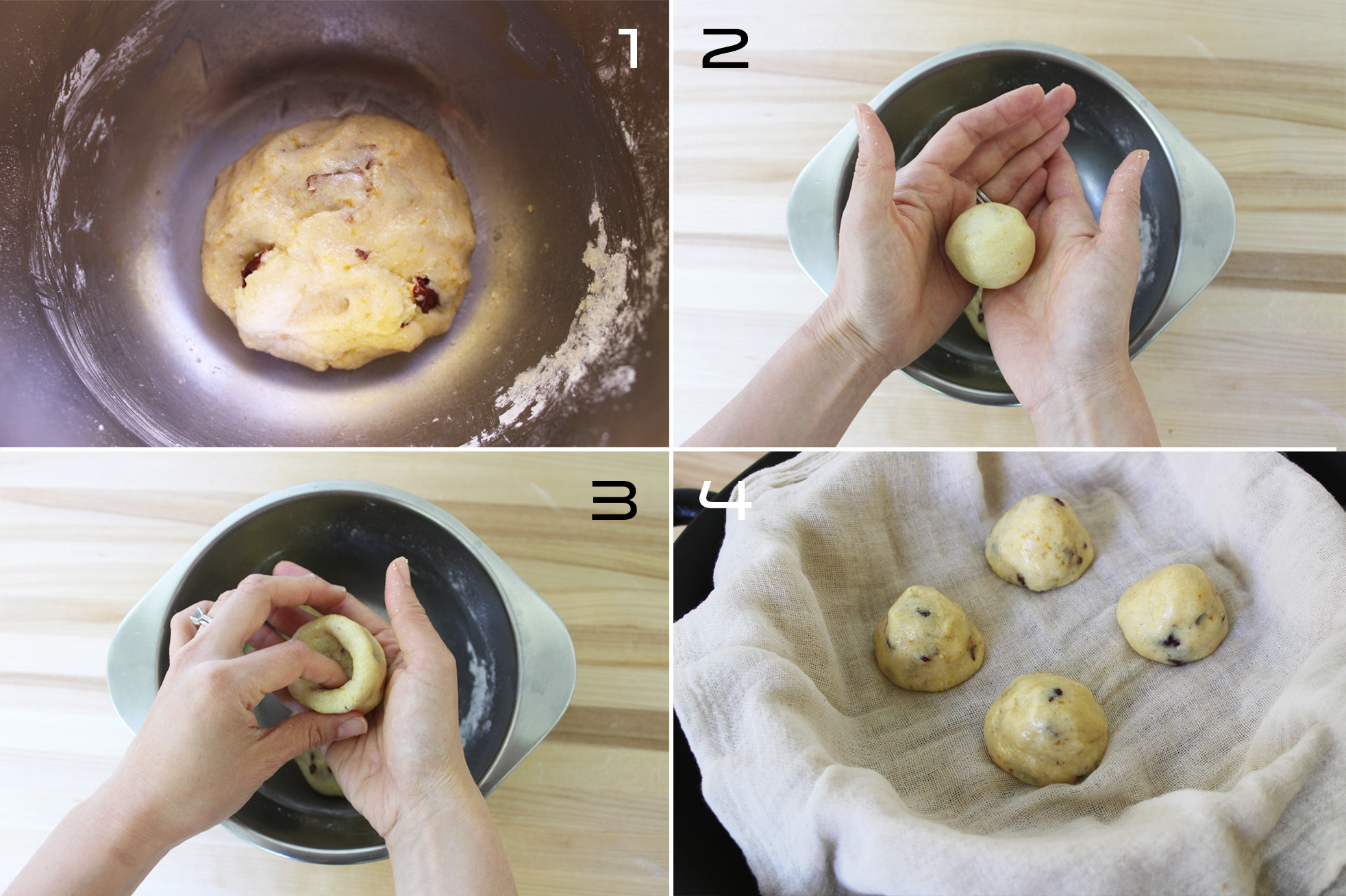 1
2
3
4