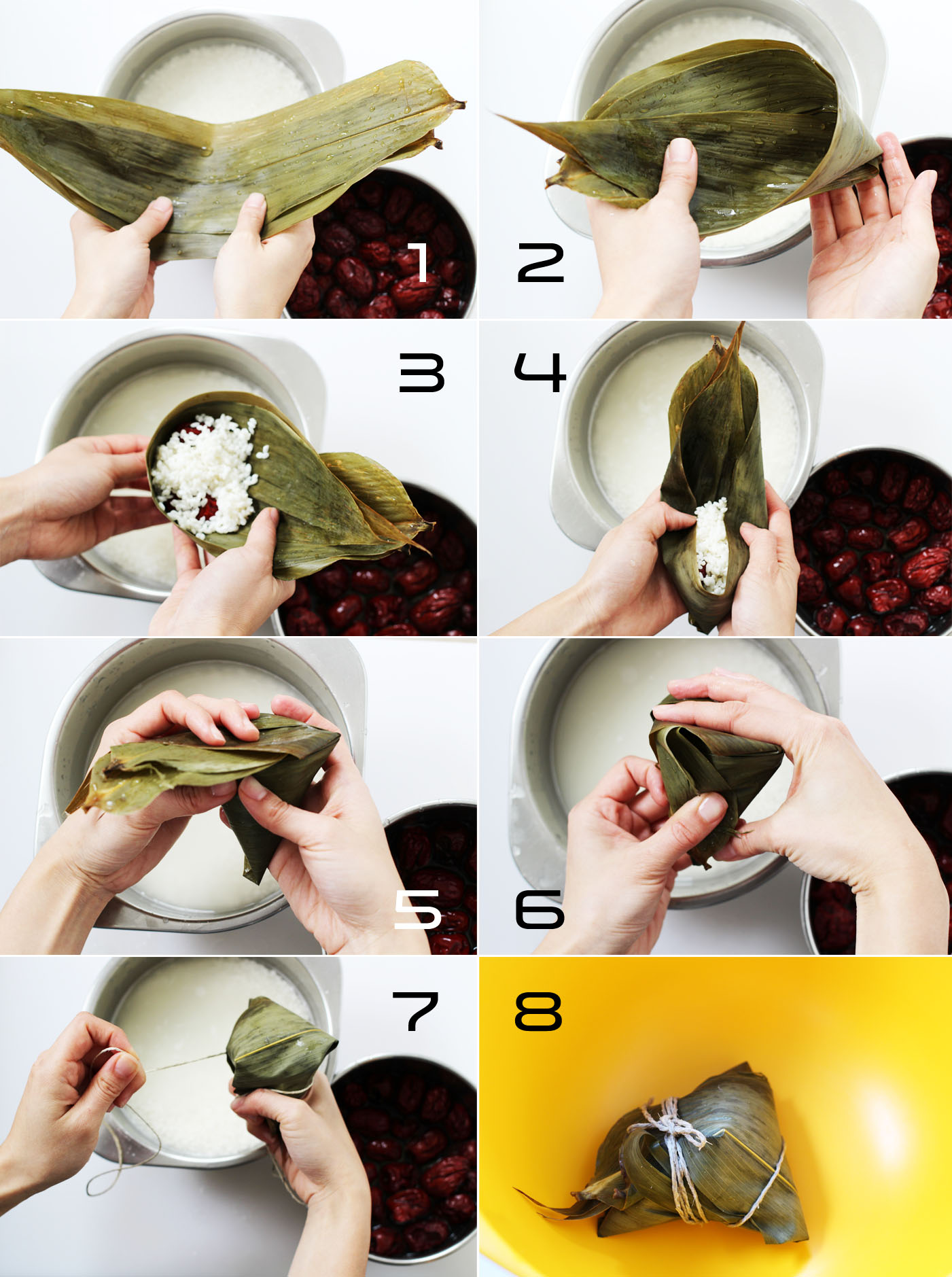 1
2
3
4
5
6
7
8