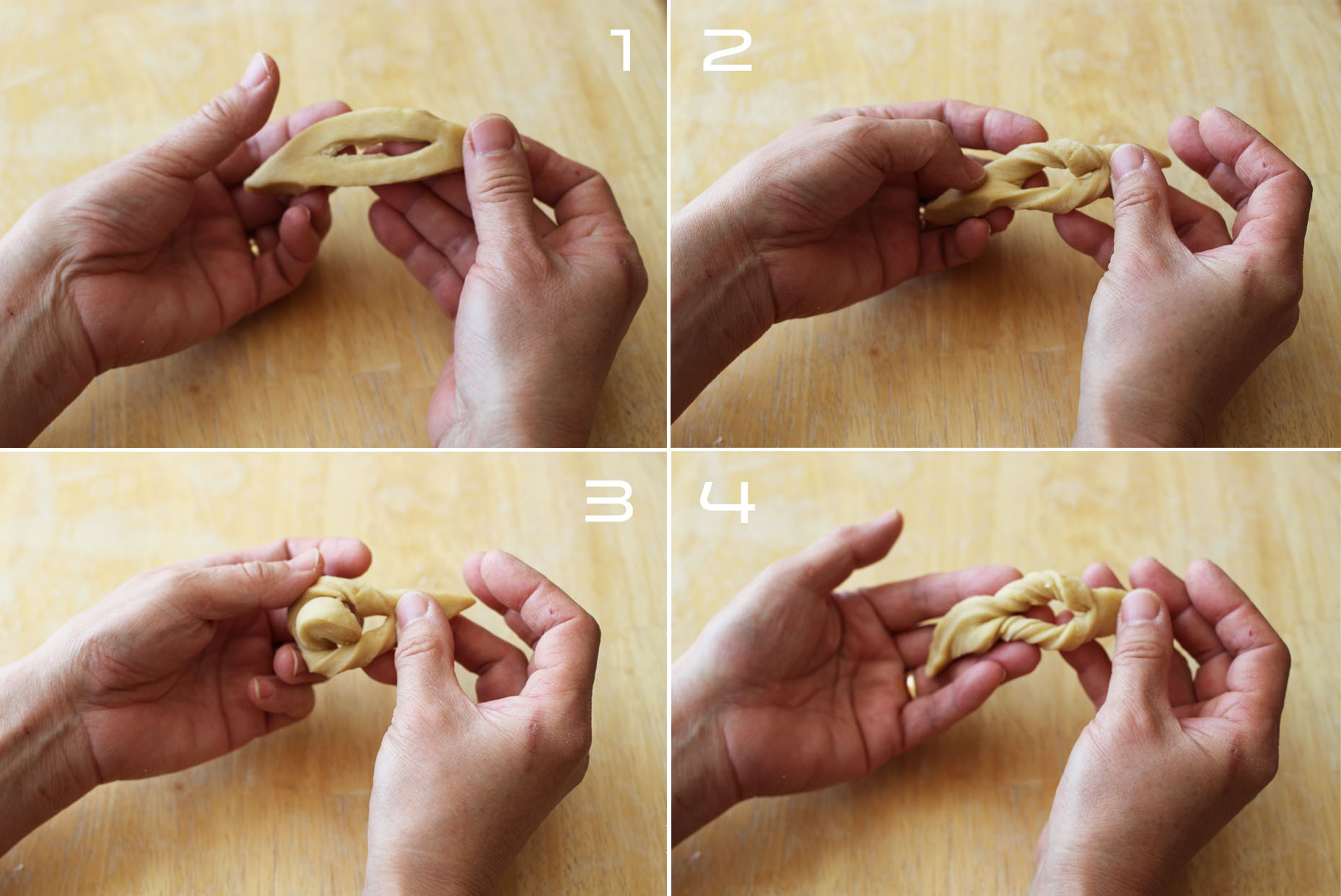 1
2
3
4